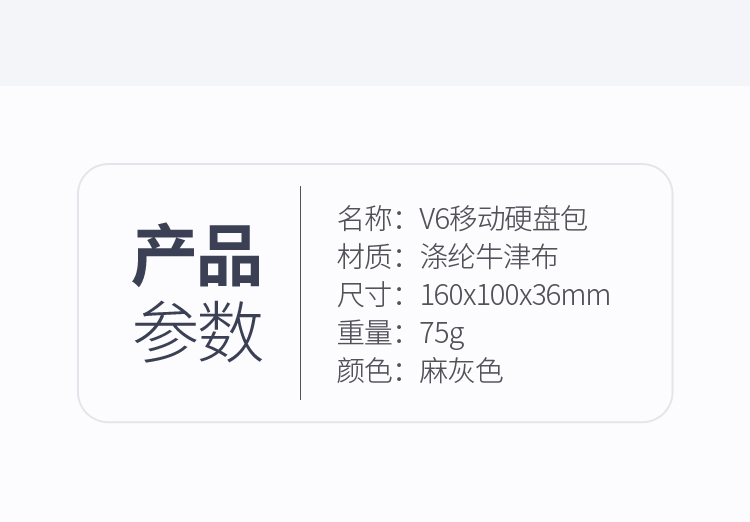 产品
参数

名称：V6移动硬盘包
材质：涤纶牛津布
尺寸：160x100x36mm
重量：75g
颜色：麻灰色