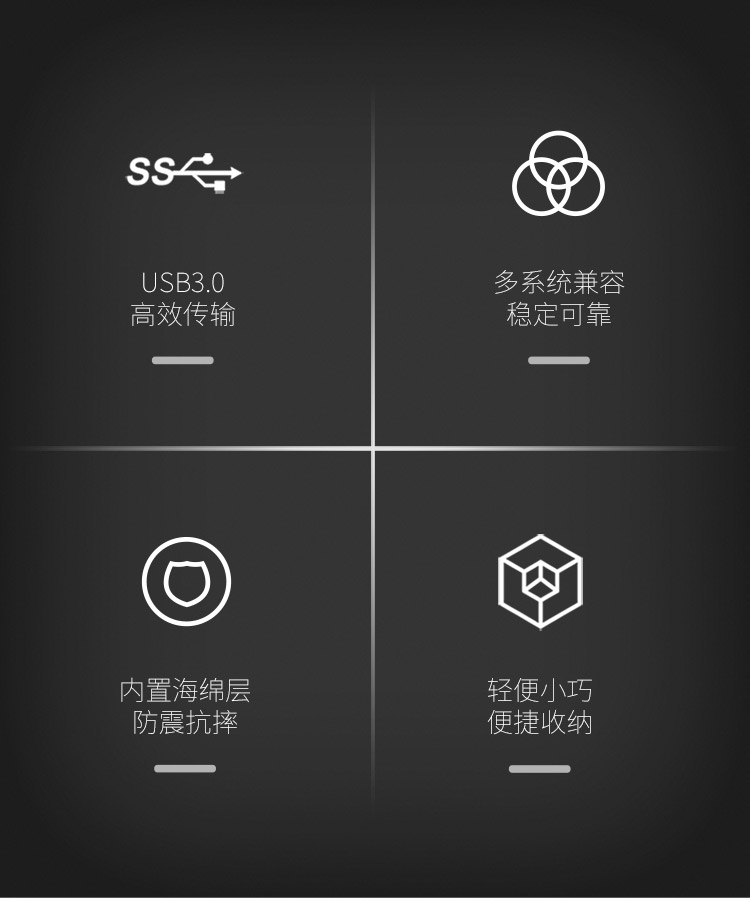 SS

USB3.0
高效传输

多系统兼容
稳定可靠

内置海绵层
防震抗摔

轻便小巧
便捷收纳