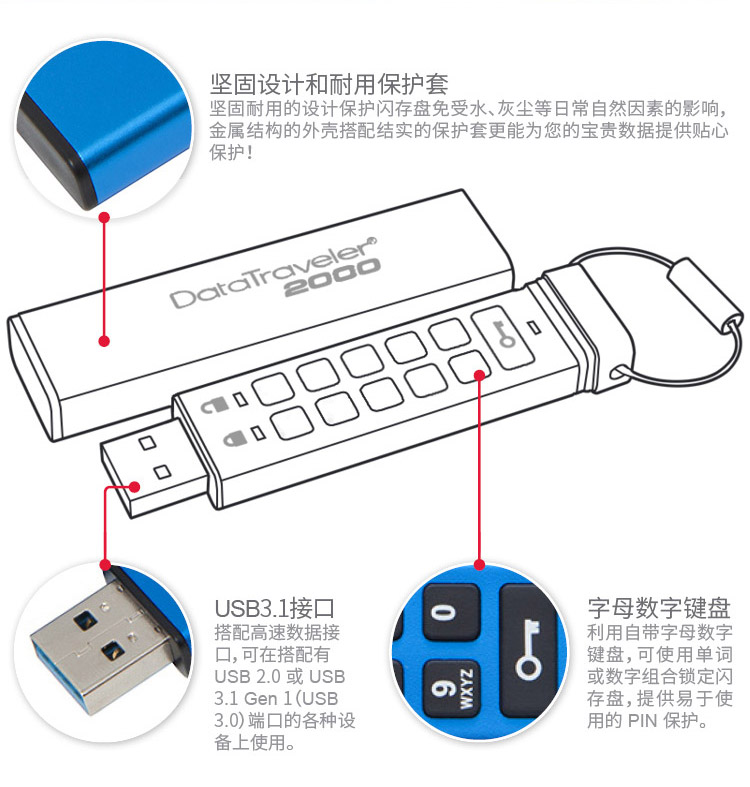 坚固设计和耐用保护套
坚固耐用的设计保护闪存盘免受水、灰尘等日常自然因素的影响，金属结构的外壳搭配结实的保护套更能为您的宝贵数据提供贴心保护！

DataTraveler®
2000

USB3.1接口
搭配高速数据接口，可在搭配有 USB 2.0 或 USB 3.1 Gen 1（USB 3.0）端口的各种设备上使用。

0
9 WXYZ

字母数字键盘
利用自带字母数字键盘，可使用单词或数字组合锁定闪存盘，提供易于使用的 PIN 保护。