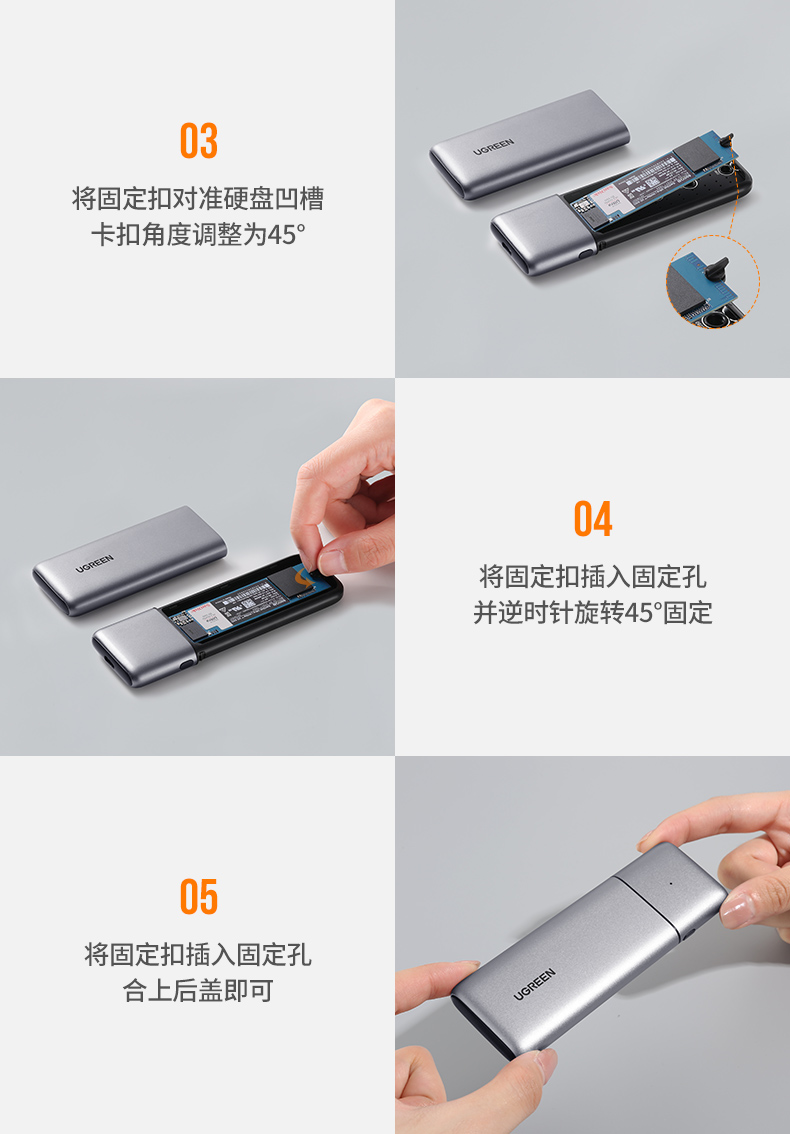 03

将固定扣对准硬盘凹槽
卡扣角度调整为45°

UGREEN

UGREEN

04

将固定扣插入固定孔
并逆时针旋转45°固定

05

将固定扣插入固定孔
合上后盖即可

UGREEN