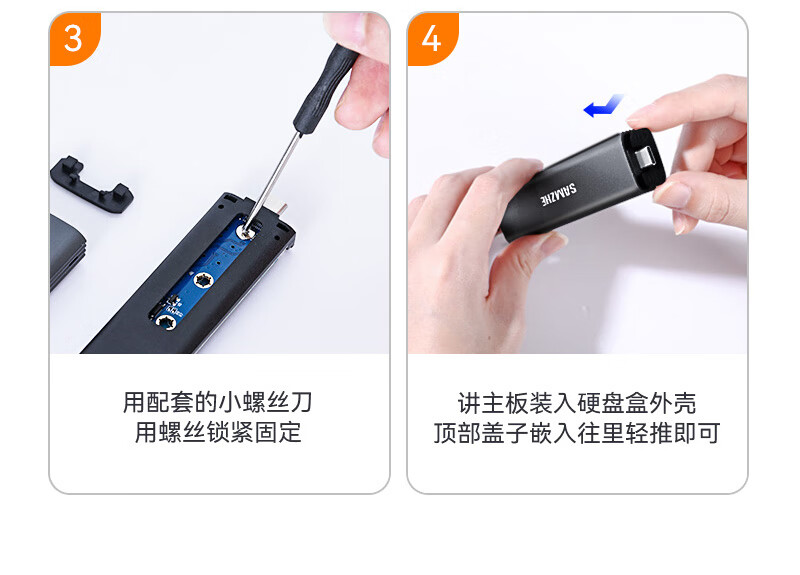 3

用配套的小螺丝刀
用螺丝锁紧固定

4

SAMZHE

讲主板装入硬盘盒外壳
顶部盖子嵌入往里轻推即可