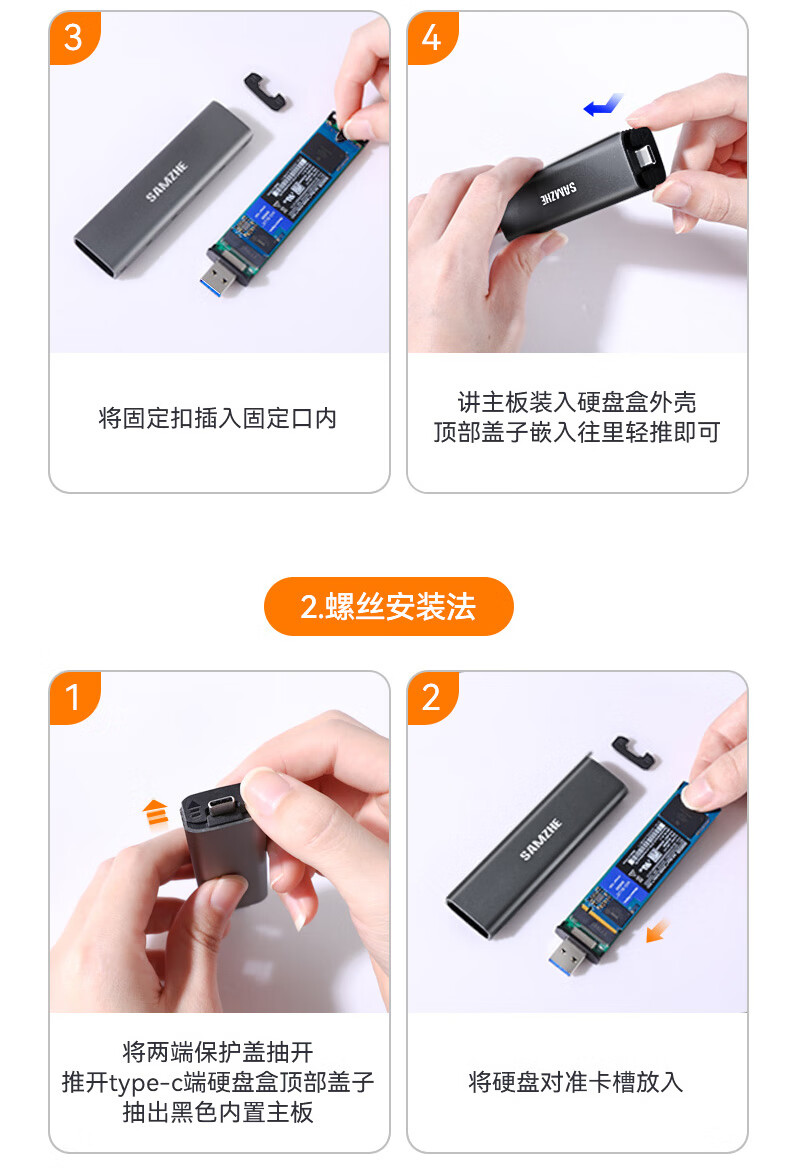 3

SAMZHE

将固定扣插入固定口内

4

SAMZHE

讲主板装入硬盘盒外壳
顶部盖子嵌入往里轻推即可

2.螺丝安装法

1

将两端保护盖抽开
推开type-c端硬盘盒顶部盖子
抽出黑色内置主板

2

SAMZHE

将硬盘对准卡槽放入