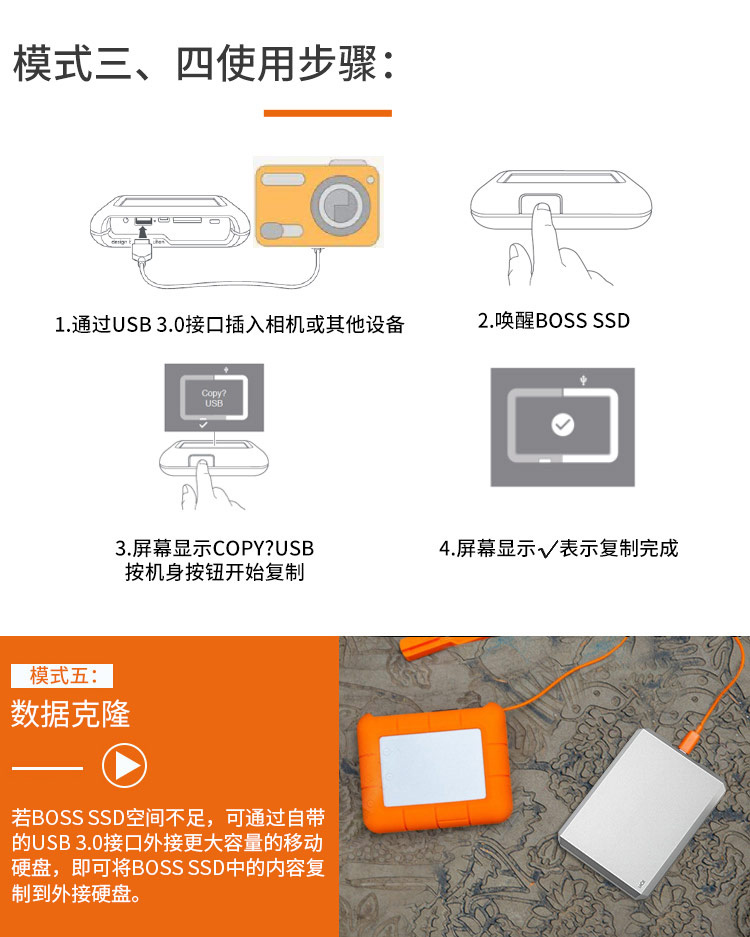 模式三、四使用步骤：

1.通过USB 3.0接口插入相机或其他设备

2.唤醒BOSS SSD

Copy? USB

3.屏幕显示COPY?USB
按机身按钮开始复制

4.屏幕显示√表示复制完成

模式五：
数据克隆

若BOSS SSD空间不足，可通过自带的USB 3.0接口外接更大容量的移动硬盘，即可将BOSS SSD中的内容复制到外接硬盘。