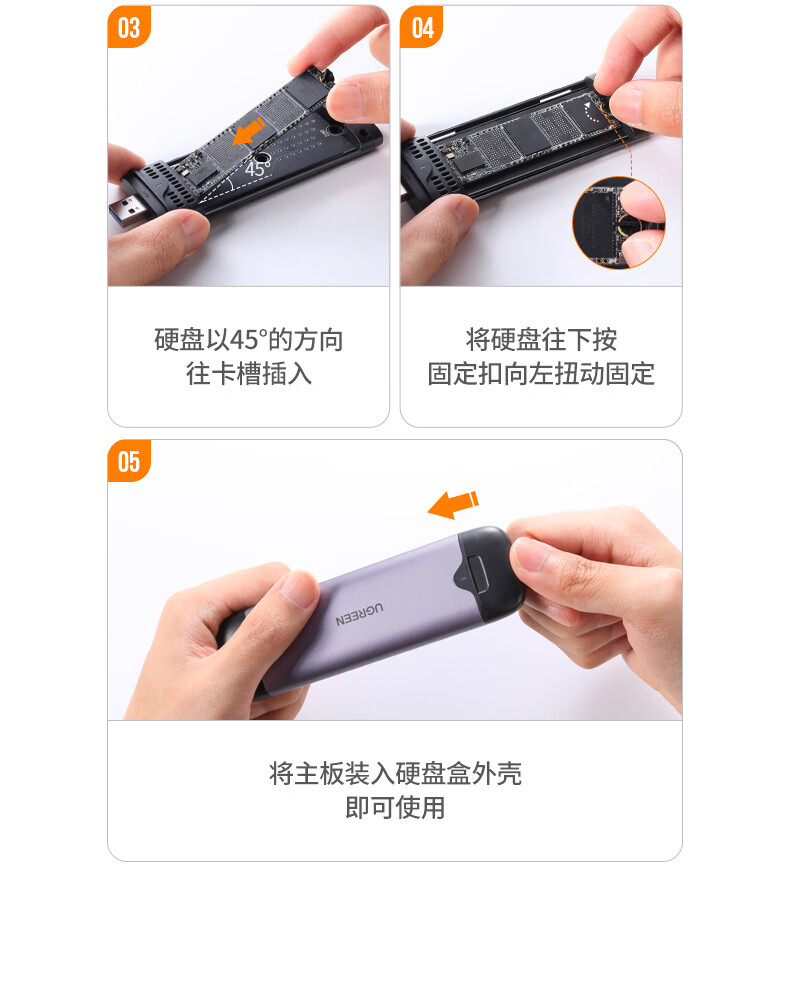 03

45°

硬盘以45°的方向
往卡槽插入

04

将硬盘往下按
固定扣向左扭动固定

05

UGREEN

将主板装入硬盘盒外壳
即可使用