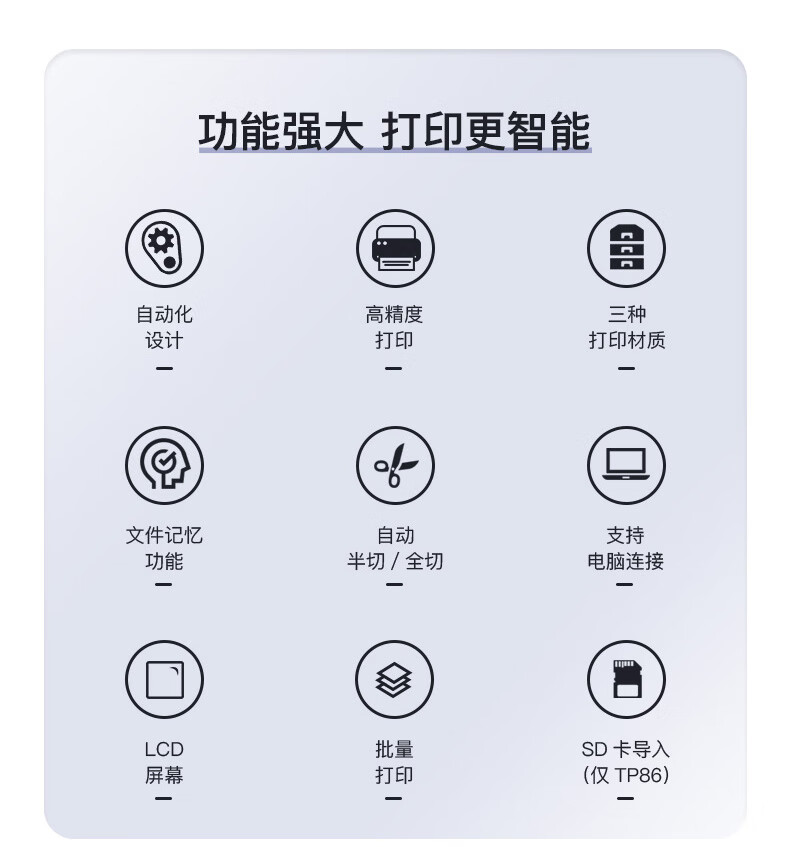 功能强大 打印更智能

自动化
设计

高精度
打印

三种
打印材质

文件记忆
功能

自动
半切／全切

支持
电脑连接

LCD
屏幕

批量
打印

SD卡导入
（仅TP86）