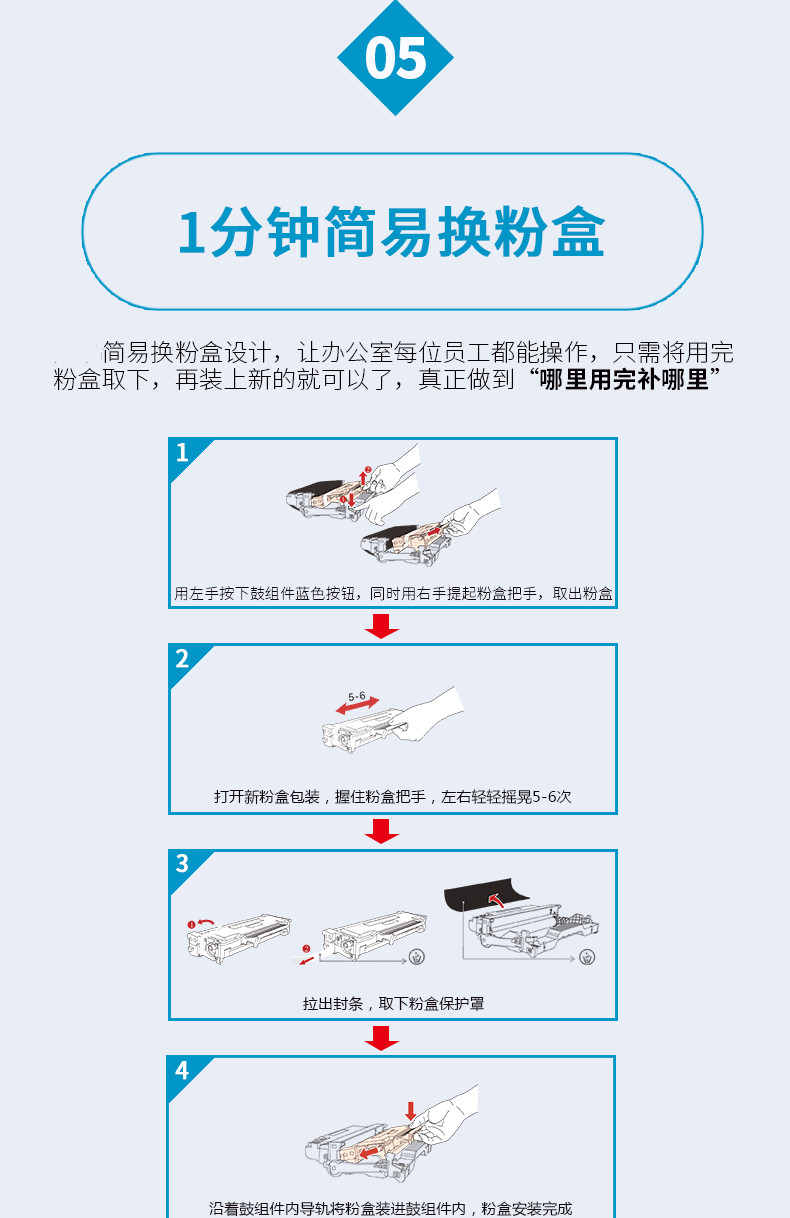 05

1分钟简易换粉盒

简易换粉盒设计，让办公室每位员工都能操作，只需将用完粉盒取下，再装上新的就可以了，真正做到“哪里用完补哪里”

1

用左手按下鼓组件蓝色按钮，同时用右手提起粉盒把手，取出粉盒

2

5-6

打开新粉盒包装，握住粉盒把手，左右轻轻摇晃5-6次

3

拉出封条，取下粉盒保护罩

4

沿着鼓组件内导轨将粉盒装进鼓组件内，粉盒安装完成