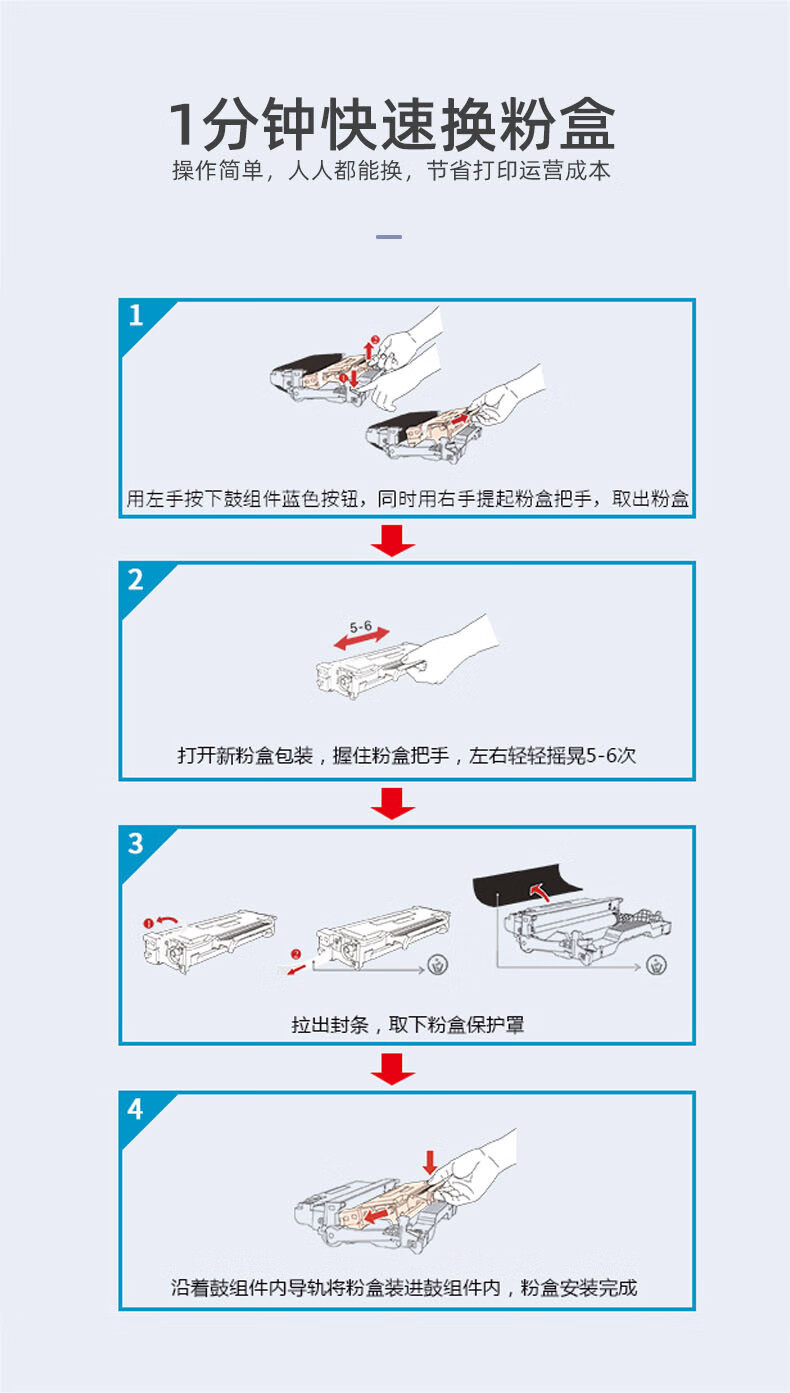 1分钟快速换粉盒
操作简单，人人都能换，节省打印运营成本

1

用左手按下鼓组件蓝色按钮，同时用右手提起粉盒把手，取出粉盒

2

5-6

打开新粉盒包装，握住粉盒把手，左右轻轻摇晃5-6次

3

拉出封条，取下粉盒保护罩

4

沿着鼓组件内导轨将粉盒装进鼓组件内，粉盒安装完成