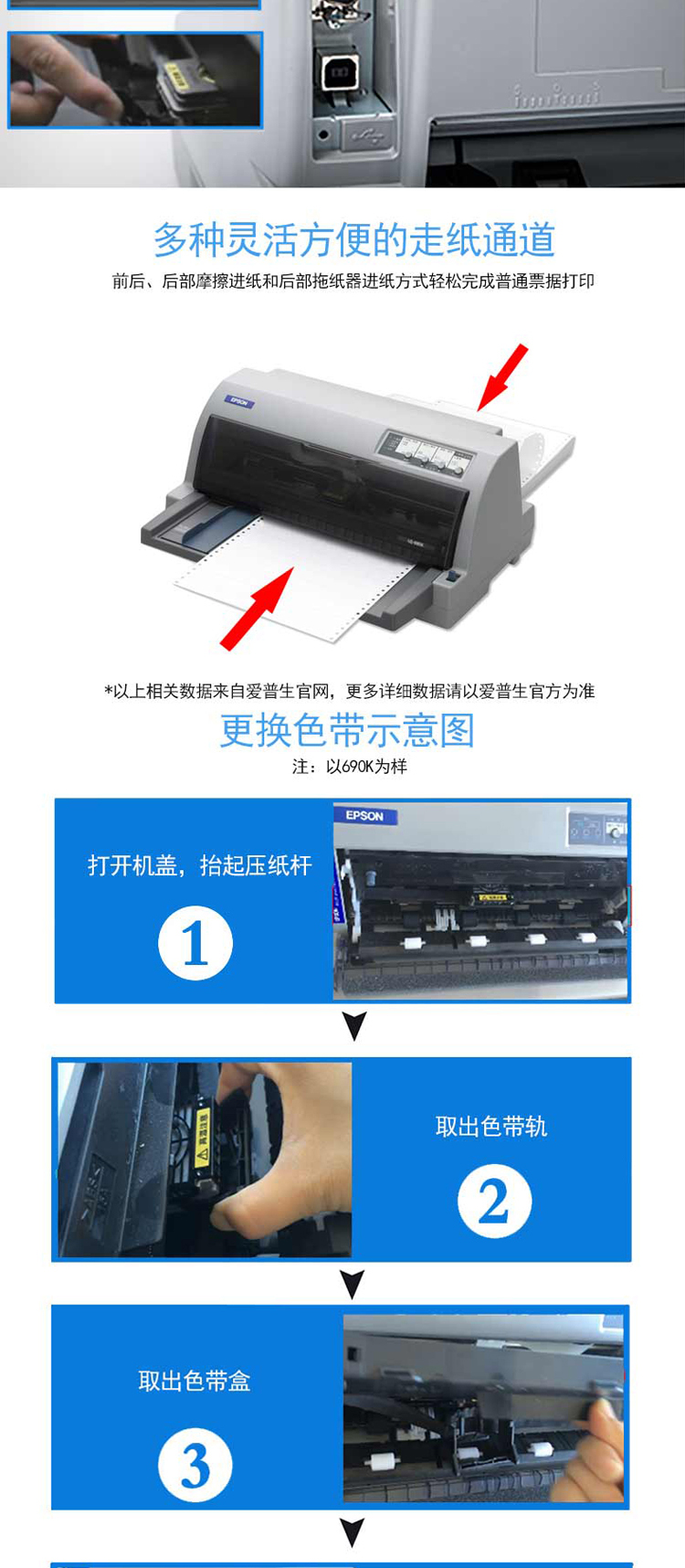 多种灵活方便的走纸通道
前后、后部摩擦进纸和后部拖纸器进纸方式轻松完成普通票据打印

EPSON

*以上相关数据来自爱普生官网，更多详细数据请以爱普生官方为准
更换色带示意图
注：以690K为样

打开机盖，抬起压纸杆
1
EPSON

取出色带轨
2

取出色带盒
3