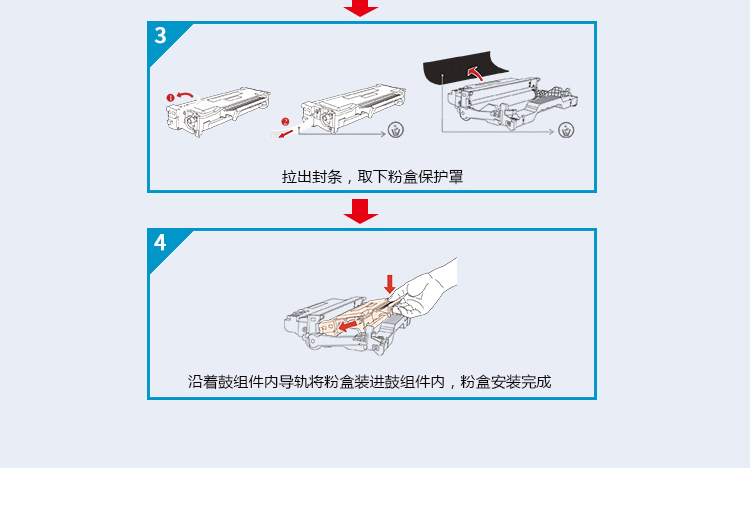 3

1

2

拉出封条，取下粉盒保护罩

4

沿着鼓组件内导轨将粉盒装进鼓组件内，粉盒安装完成