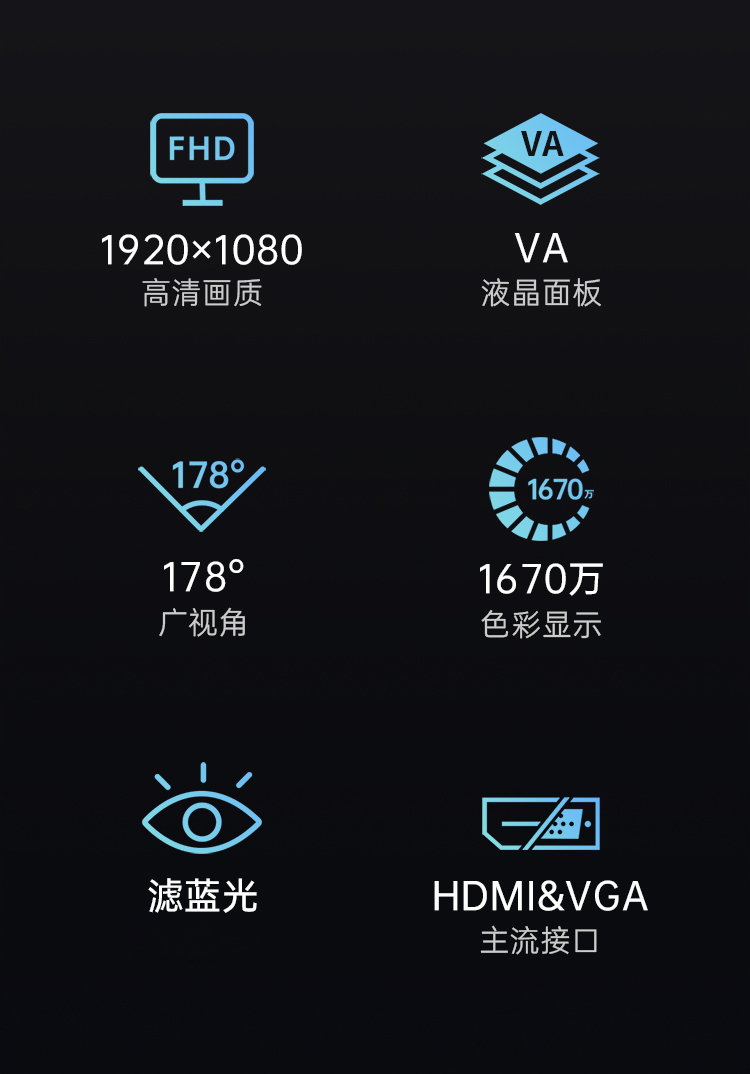 FHD

1920×1080
高清画质

VA

VA
液晶面板

178°

178°
广视角

1670万

1670万
色彩显示

滤蓝光

HDMI&VGA
主流接口