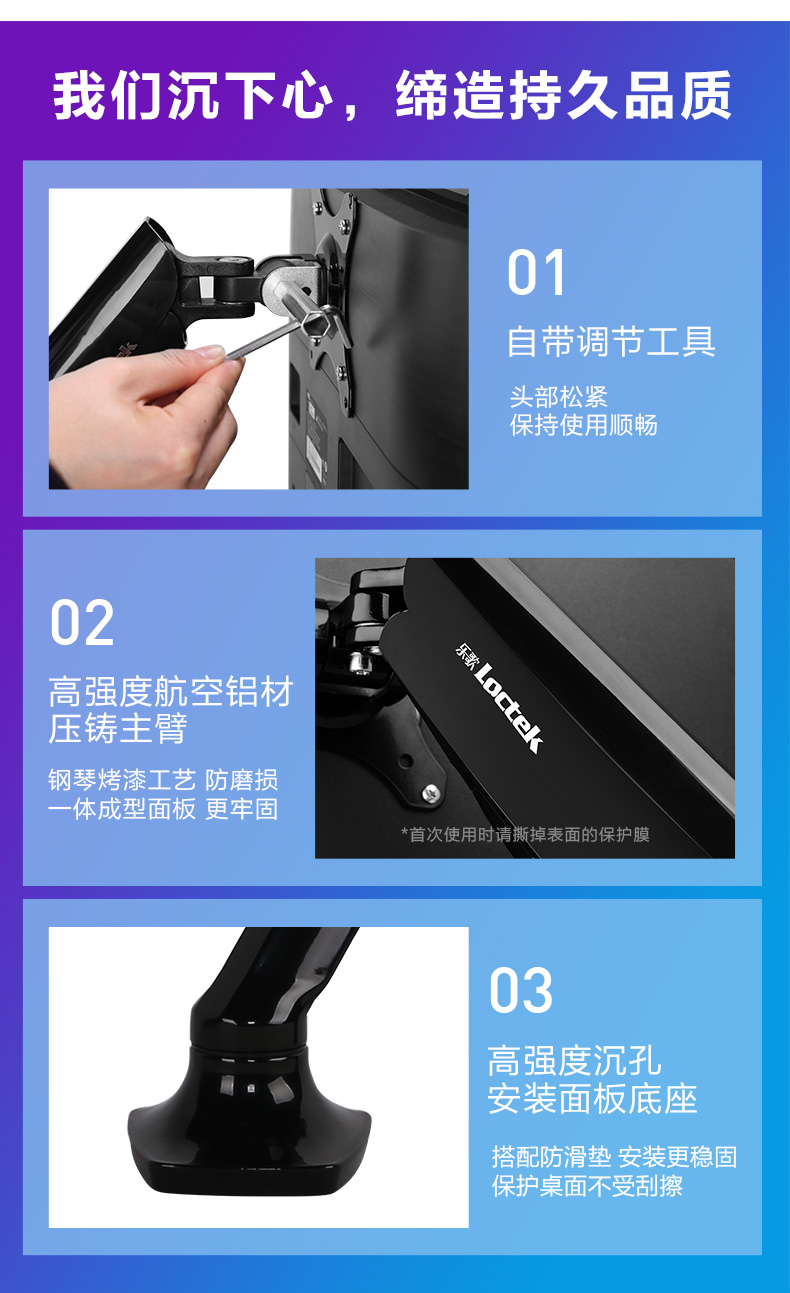 我们沉下心，缔造持久品质

01
自带调节工具
头部松紧
保持使用顺畅

02
高强度航空铝材
压铸主臂
钢琴烤漆工艺 防磨损
一体成型面板 更牢固

乐歌 Loctek
*首次使用时请撕掉表面的保护膜

03
高强度沉孔
安装面板底座
搭配防滑垫 安装更稳固
保护桌面不受刮擦