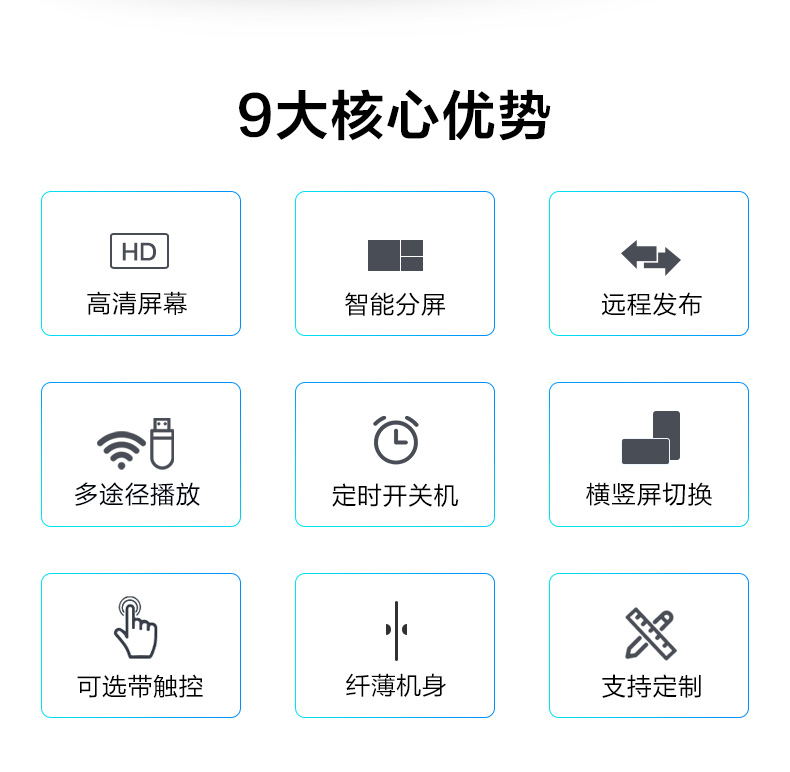 9大核心优势

HD
高清屏幕

智能分屏

远程发布

多途径播放

定时开关机

横竖屏切换

可选带触控

纤薄机身

支持定制