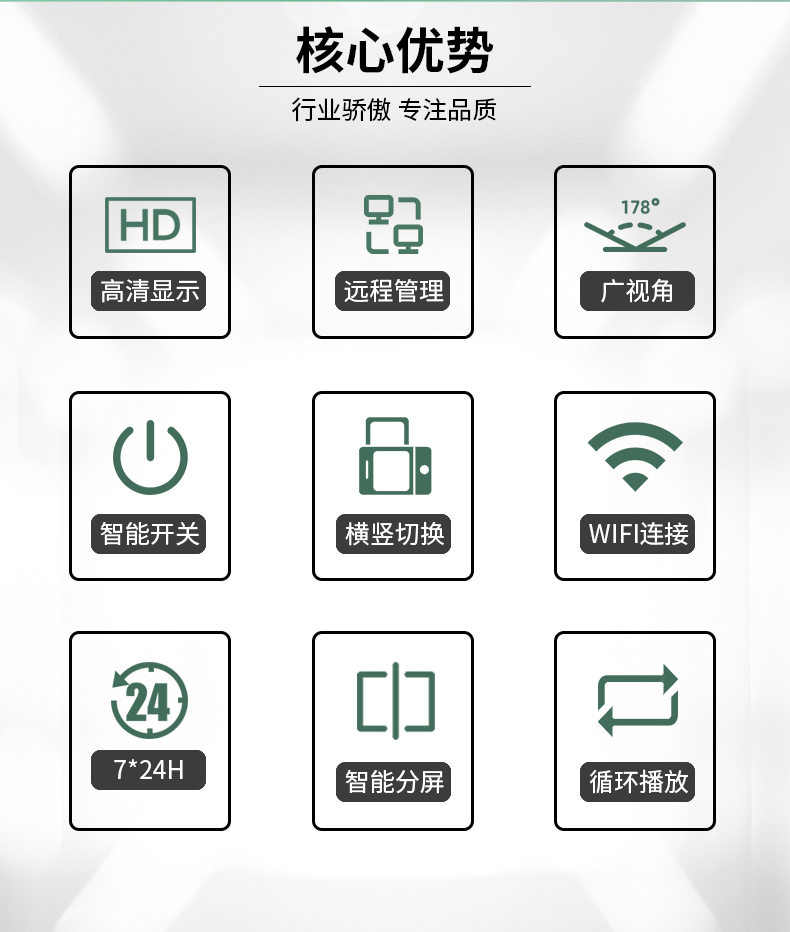 核心优势

行业骄傲 专注品质

HD

高清显示

远程管理

178°

广视角

智能开关

横竖切换

WIFI连接

24

7*24H

智能分屏

循环播放