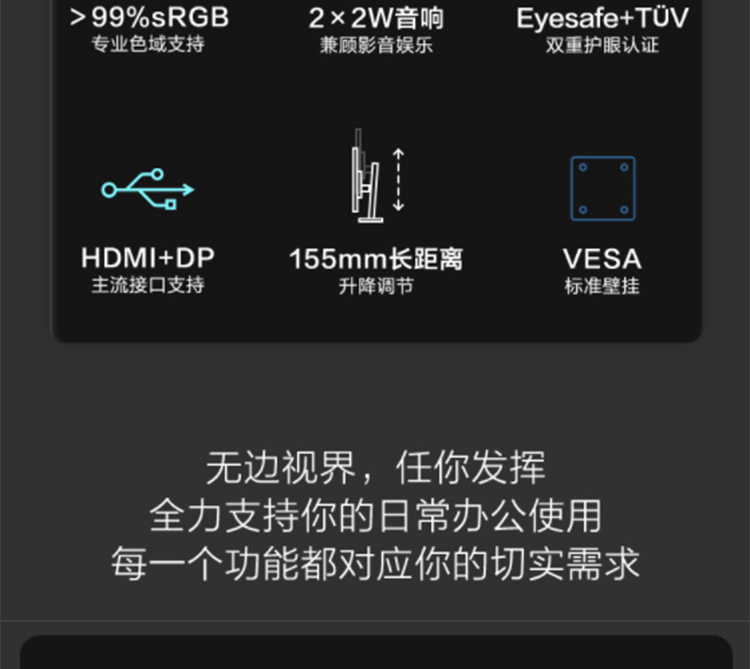 >99%sRGB
专业色域支持

2×2W音响
兼顾影音娱乐

Eyesafe+TÜV
双重护眼认证

HDMI+DP
主流接口支持

155mm长距离
升降调节

VESA
标准壁挂

无边视界，任你发挥
全力支持你的日常办公使用
每一个功能都对应你的切实需求