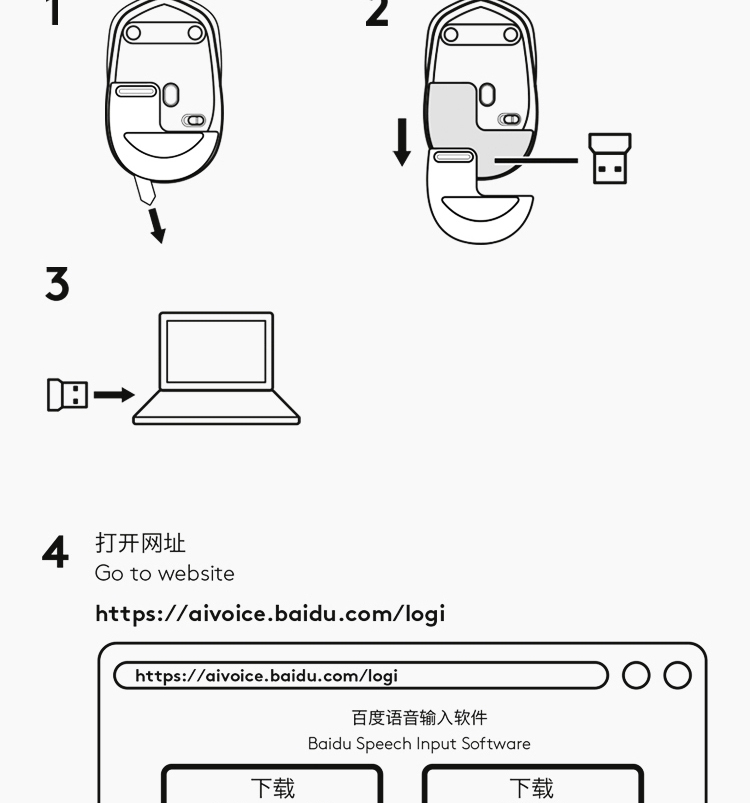 1

2

3

4 打开网址
Go to website

https://aivoice.baidu.com/logi

https://aivoice.baidu.com/logi

百度语音输入软件
Baidu Speech Input Software

下载

下载