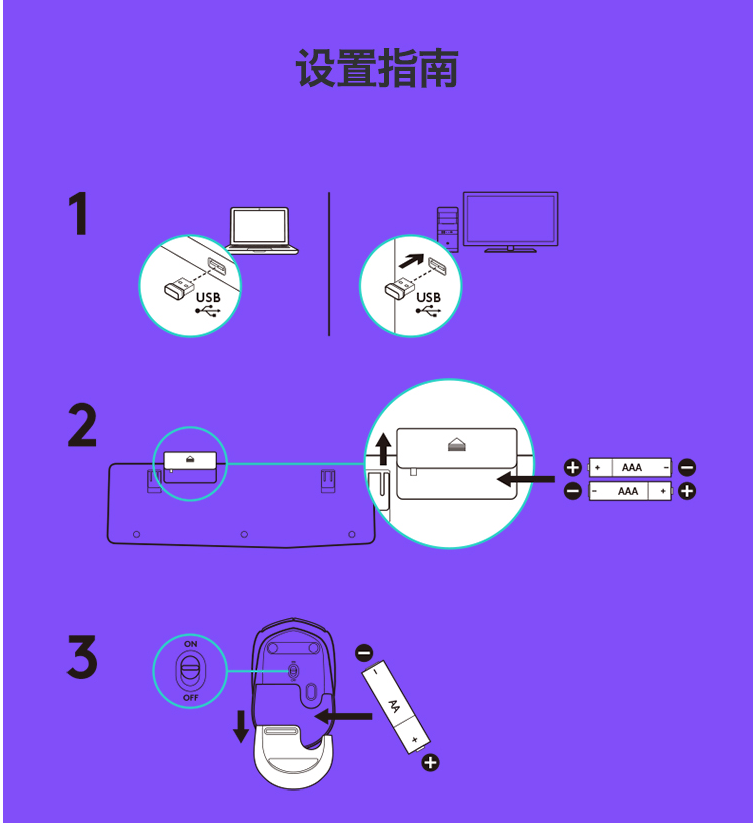 设置指南

1

USB

USB

2

+ AAA -

- AAA +

3

ON

OFF

-

AA

+