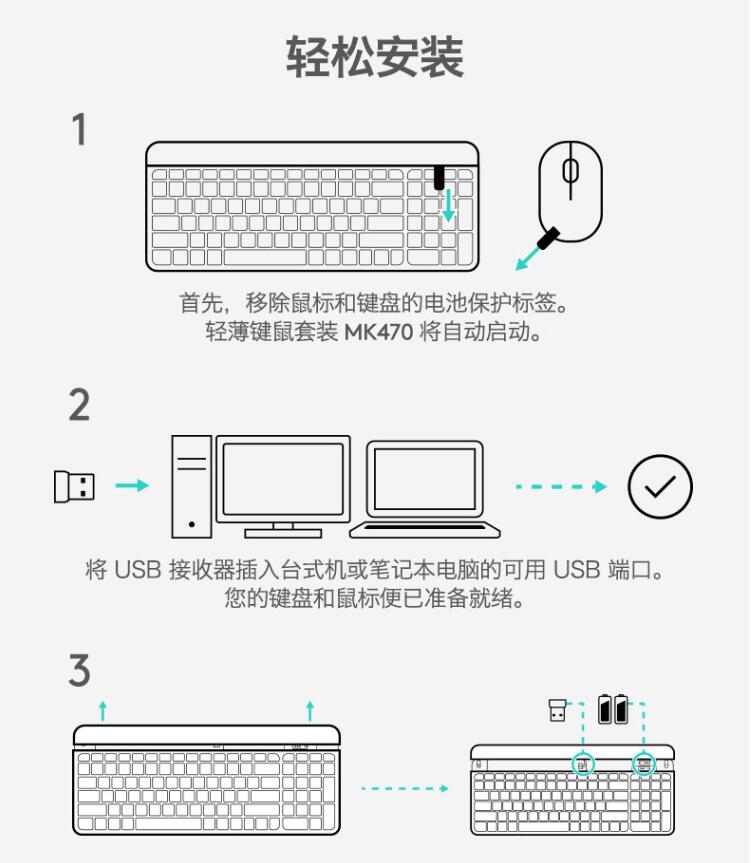 轻松安装

1

首先，移除鼠标和键盘的电池保护标签。
轻薄键鼠套装 MK470 将自动启动。

2

将 USB 接收器插入台式机或笔记本电脑的可用 USB 端口。
您的键盘和鼠标便已准备就绪。

3