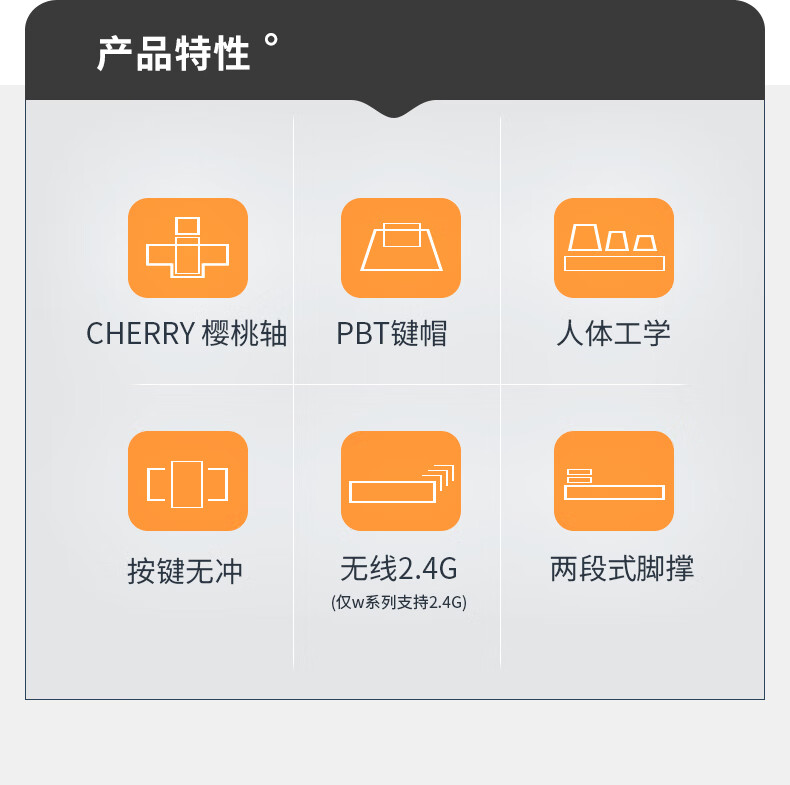 产品特性°

CHERRY 樱桃轴

PBT键帽

人体工学

按键无冲

无线2.4G
(仅w系列支持2.4G)

两段式脚撑