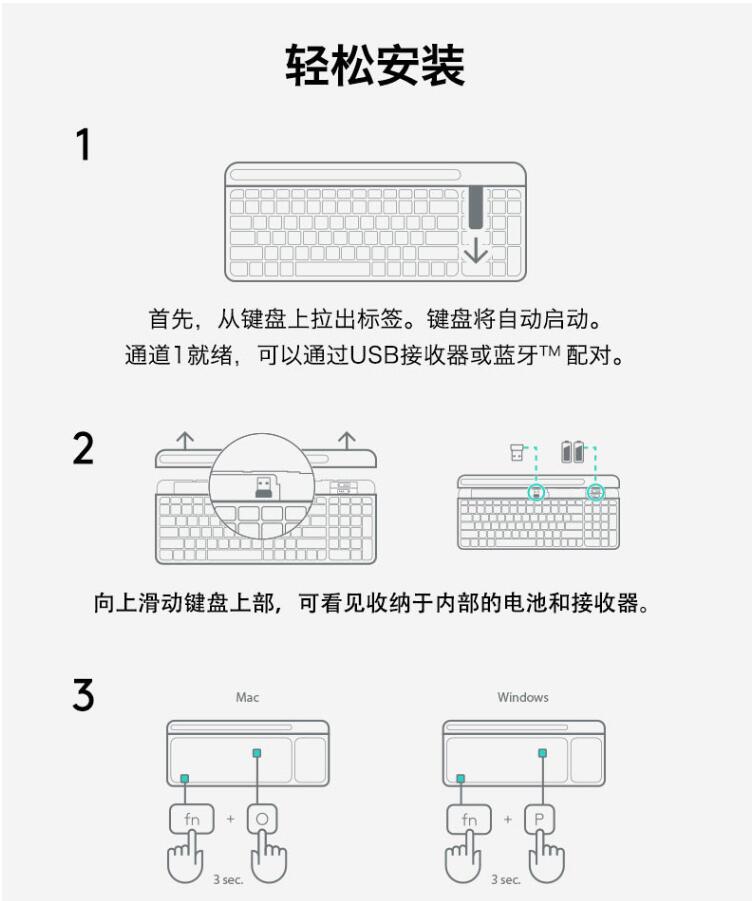 轻松安装

1

首先，从键盘上拉出标签。键盘将自动启动。
通道1就绪，可以通过USB接收器或蓝牙™ 配对。

2

向上滑动键盘上部，可看见收纳于内部的电池和接收器。

3

Mac

fn + O

3 sec.

Windows

fn + P

3 sec.