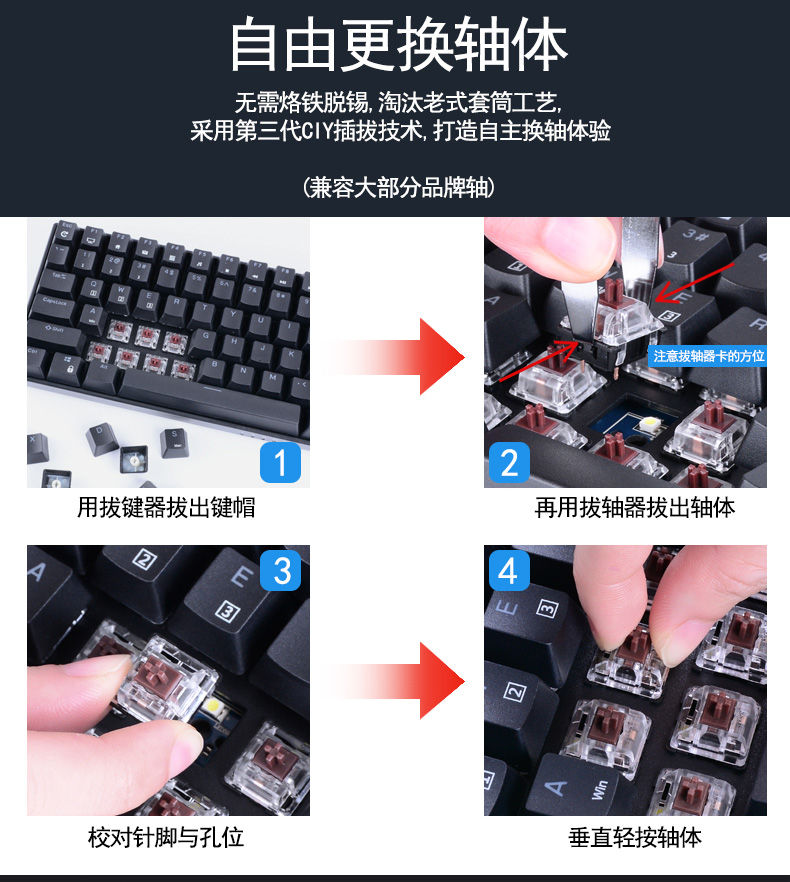 自由更换轴体

无需烙铁脱锡,淘汰老式套筒工艺,
采用第三代CIY插拔技术,打造自主换轴体验

(兼容大部分品牌轴)

1

用拔键器拔出键帽

注意拔轴器卡的方位

2

再用拔轴器拔出轴体

3

校对针脚与孔位

4

垂直轻按轴体