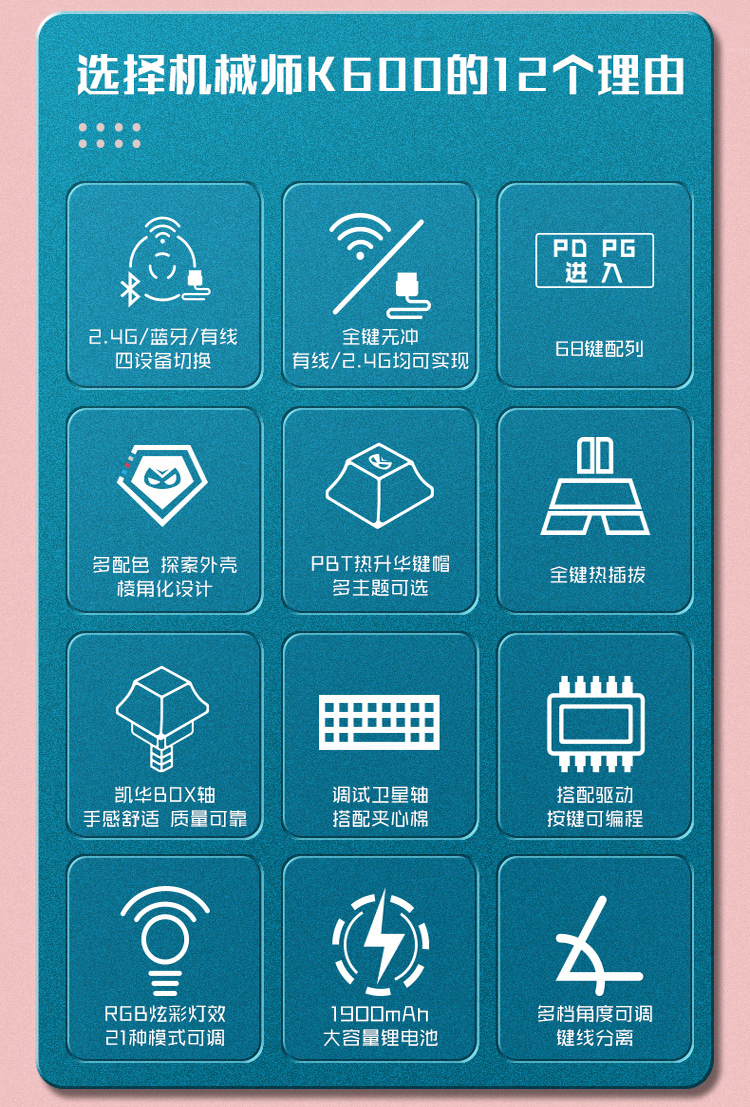 选择机械师K600的12个理由

2.4G/蓝牙/有线
四设备切换

全键无冲
有线/2.4G均可实现

PD PG
进入

68键配列

多配色 探索外壳
棱角化设计

PBT热升华键帽
多主题可选

全键热插拔

凯华BOX轴
手感舒适 质量可靠

调试卫星轴
搭配夹心棉

搭配驱动
按键可编程

RGB炫彩灯效
21种模式可调

1900mAh
大容量锂电池

多档角度可调
键线分离