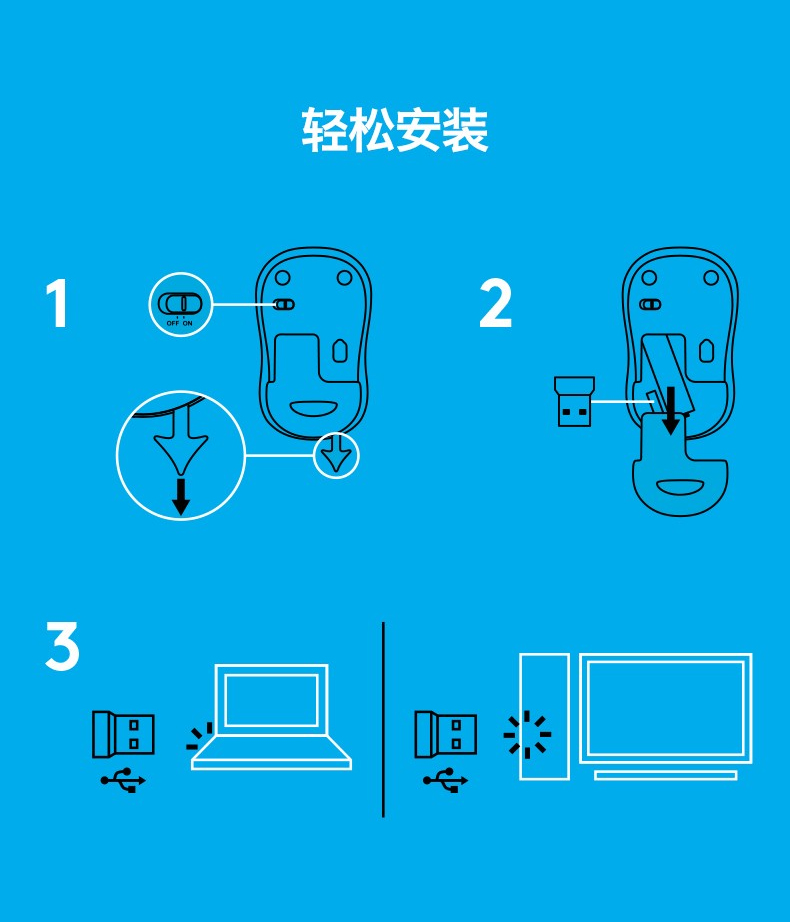 轻松安装

1

OFF ON

2

3