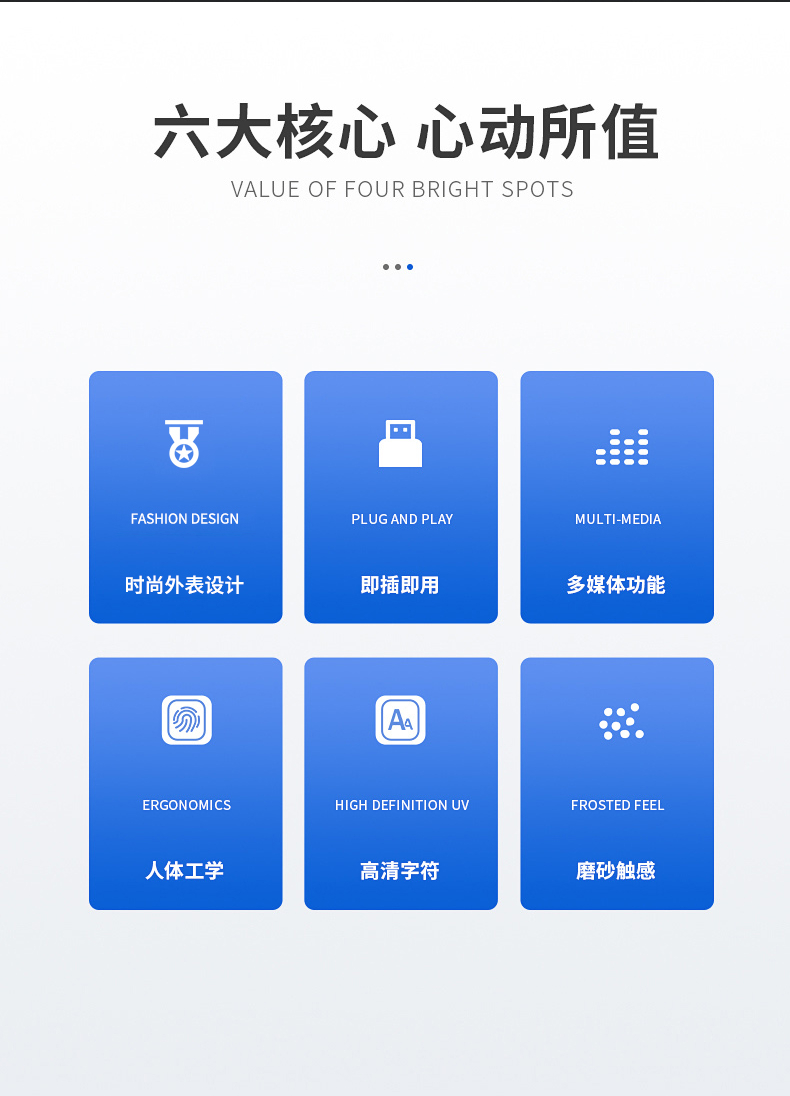 六大核心 心动所值

VALUE OF FOUR BRIGHT SPOTS

FASHION DESIGN

时尚外表设计

PLUG AND PLAY

即插即用

MULTI-MEDIA

多媒体功能

ERGONOMICS

人体工学

HIGH DEFINITION UV

高清字符

FROSTED FEEL

磨砂触感