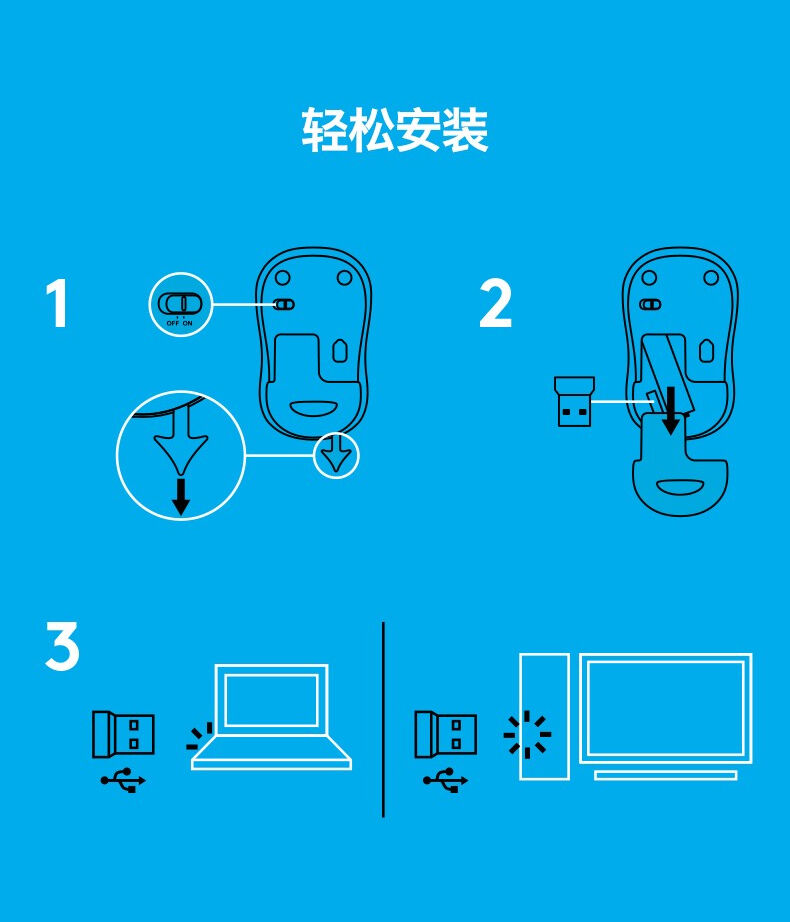 轻松安装

1

OFF ON

2

3