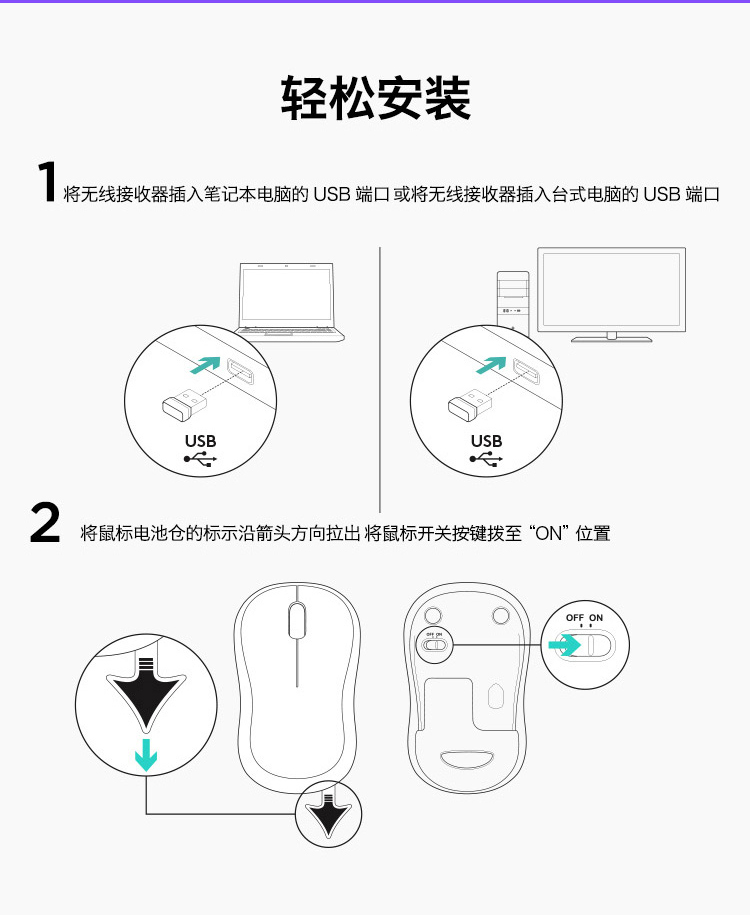 轻松安装

1 将无线接收器插入笔记本电脑的 USB 端口 或将无线接收器插入台式电脑的 USB 端口

USB

USB

2 将鼠标电池仓的标示沿箭头方向拉出 将鼠标开关按键拨至 “ON” 位置

OFF ON

OFF ON