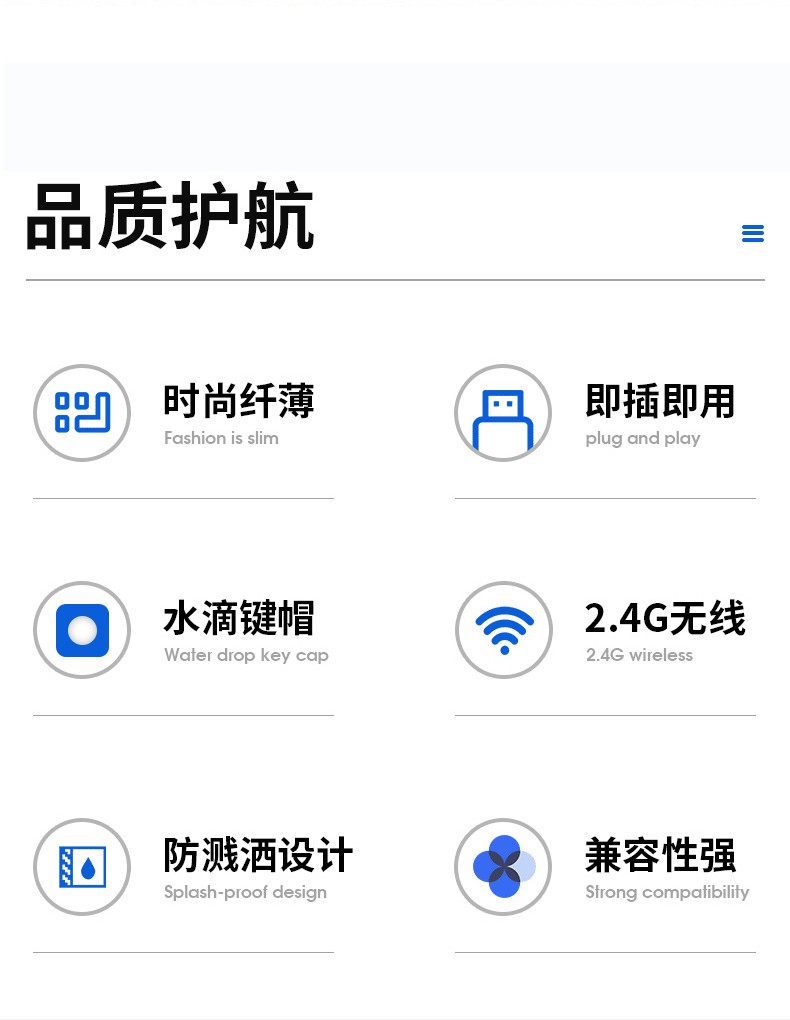 品质护航

时尚纤薄
Fashion is slim

即插即用
plug and play

水滴键帽
Water drop key cap

2.4G无线
2.4G wireless

防溅洒设计
Splash-proof design

兼容性强
Strong compatibility