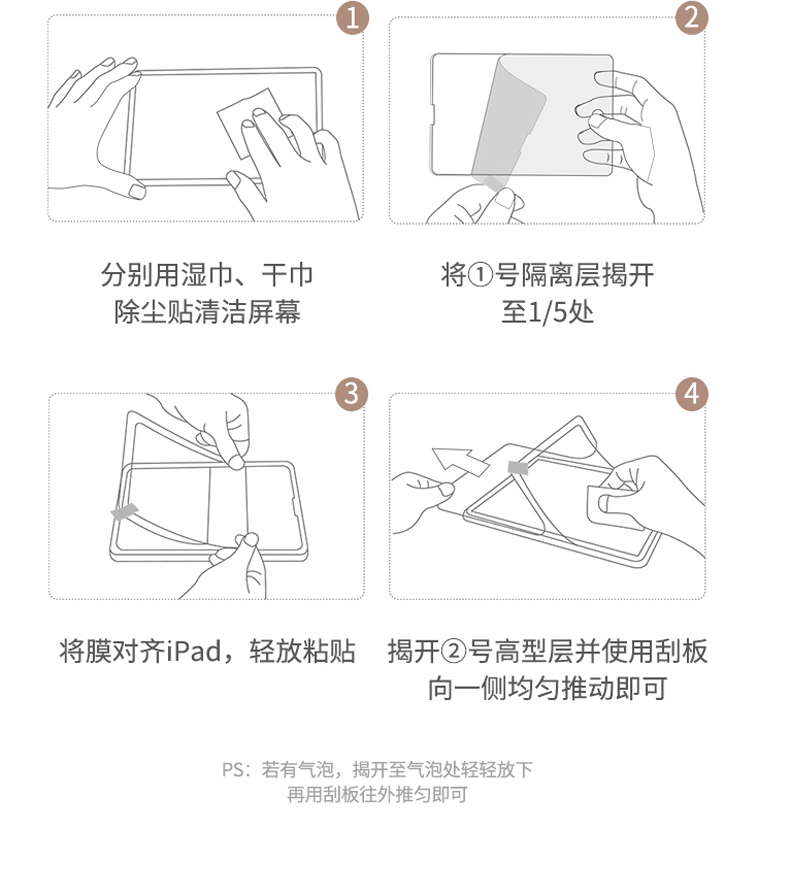 1

分别用湿巾、干巾
除尘贴清洁屏幕

2

将①号隔离层揭开
至1/5处

3

将膜对齐iPad，轻放粘贴

4

揭开②号高型层并使用刮板
向一侧均匀推动即可

PS：若有气泡，揭开至气泡处轻轻放下
再用刮板往外推匀即可