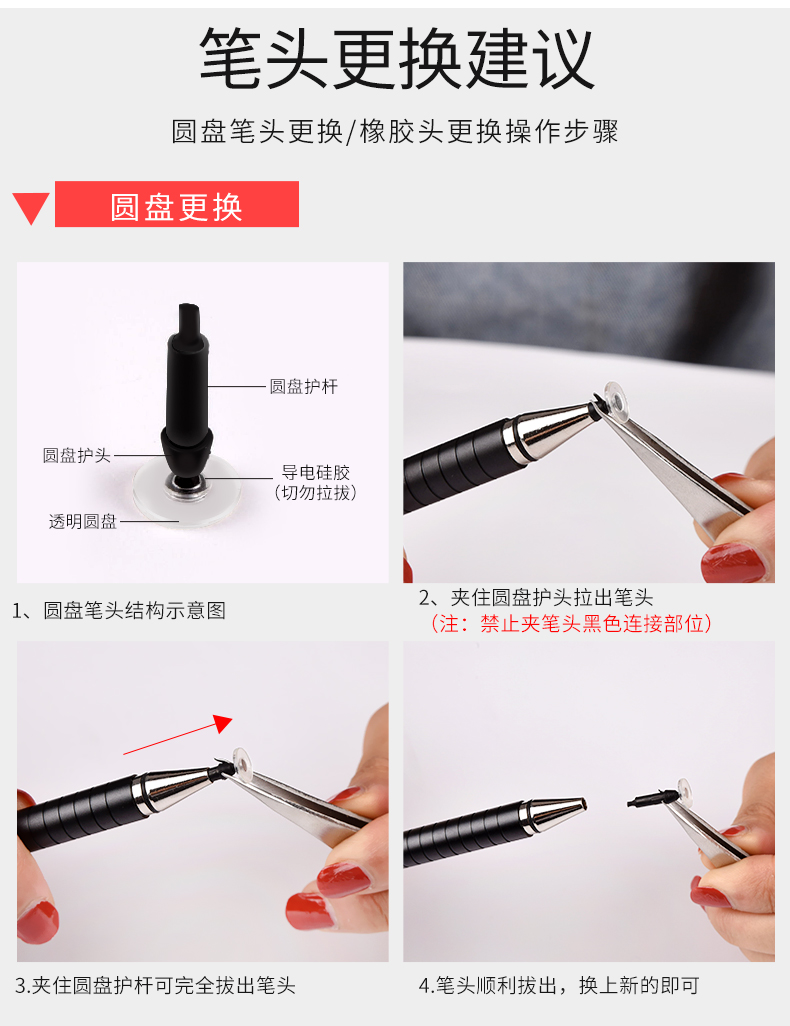 笔头更换建议

圆盘笔头更换/橡胶头更换操作步骤

圆盘更换

圆盘护杆

圆盘护头

导电硅胶
（切勿拉拔）

透明圆盘

1、圆盘笔头结构示意图

2、夹住圆盘护头拉出笔头
（注：禁止夹笔头黑色连接部位）

3.夹住圆盘护杆可完全拔出笔头

4.笔头顺利拔出，换上新的即可