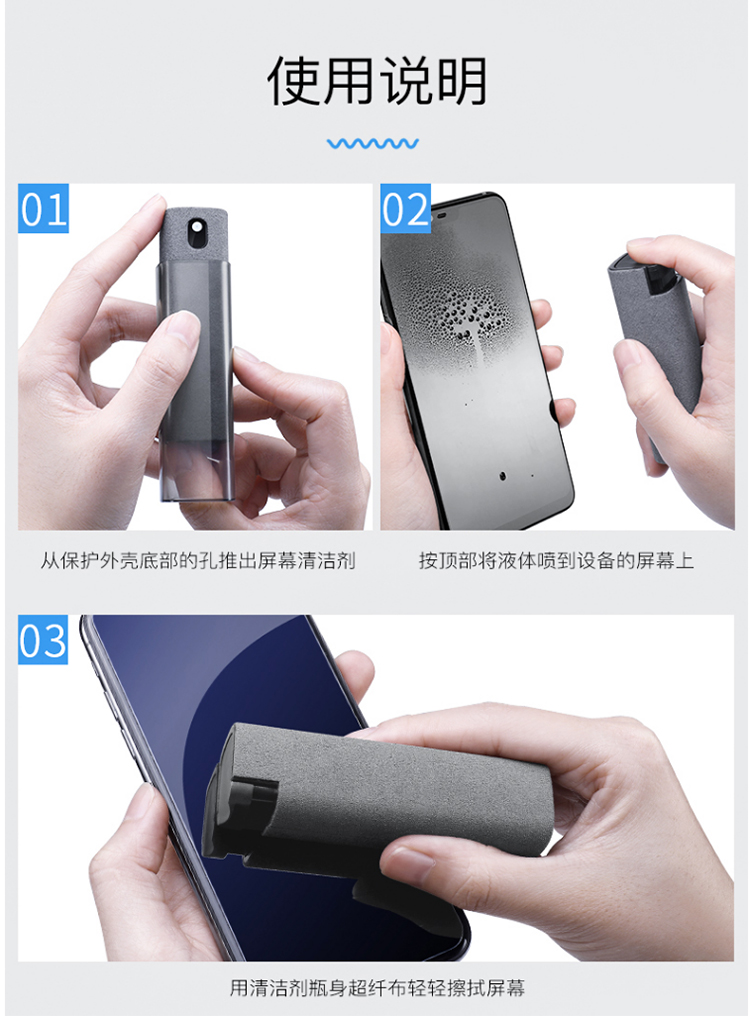 使用说明

01

从保护外壳底部的孔推出屏幕清洁剂

02

按顶部将液体喷到设备的屏幕上

03

用清洁剂瓶身超纤布轻轻擦拭屏幕