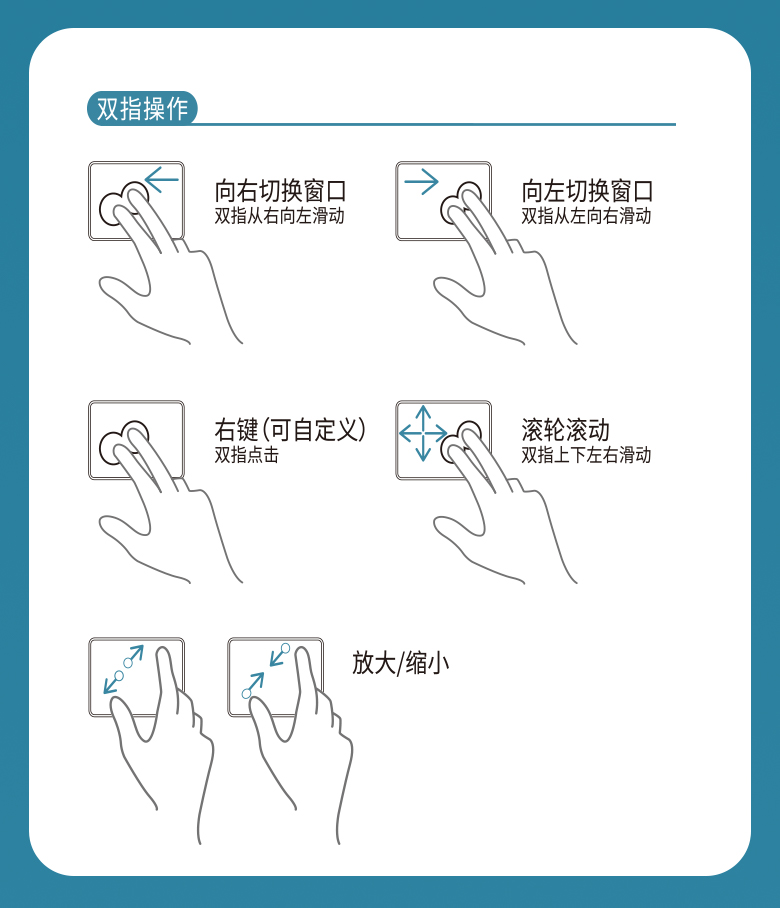 双指操作

向右切换窗口
双指从右向左滑动

向左切换窗口
双指从左向右滑动

右键(可自定义)
双指点击

滚轮滚动
双指上下左右滑动

放大/缩小