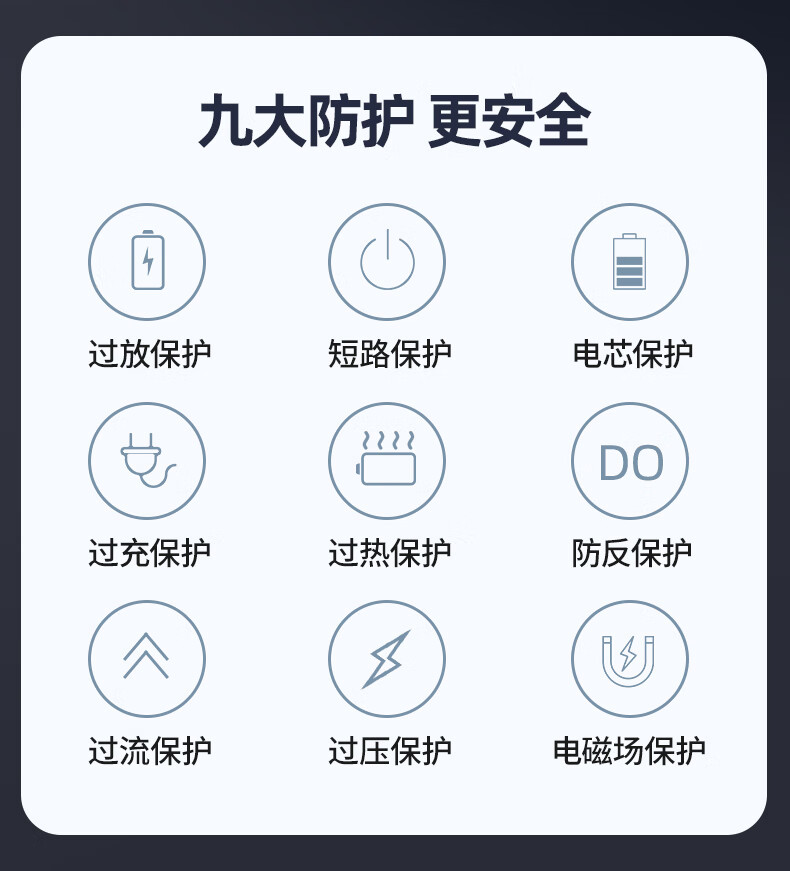 九大防护 更安全

过放保护

短路保护

电芯保护

过充保护

过热保护

DO

防反保护

过流保护

过压保护

电磁场保护