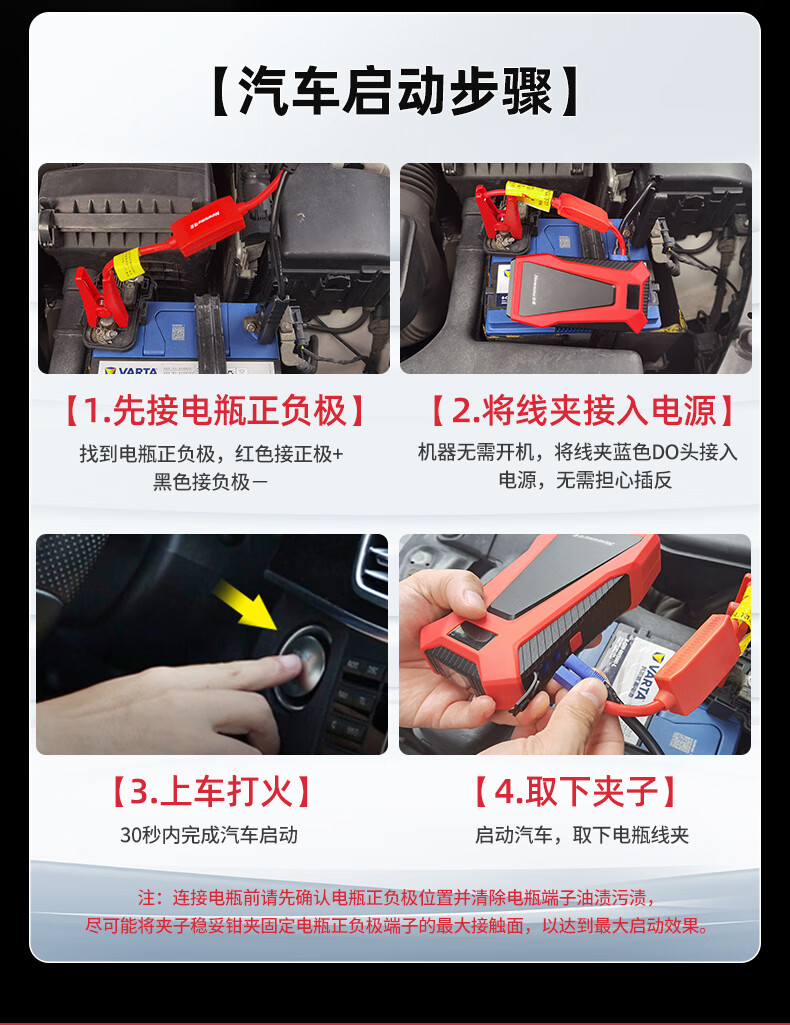 【汽车启动步骤】

VARTA

【1.先接电瓶正负极】

找到电瓶正负极，红色接正极+
黑色接负极－

【2.将线夹接入电源】

机器无需开机，将线夹蓝色DO头接入电源，无需担心插反

VARTA

【3.上车打火】

30秒内完成汽车启动

【4.取下夹子】

启动汽车，取下电瓶线夹

注：连接电瓶前请先确认电瓶正负极位置并清除电瓶端子油渍污渍，
尽可能将夹子稳妥钳夹固定电瓶正负极端子的最大接触面，以达到最大启动效果。