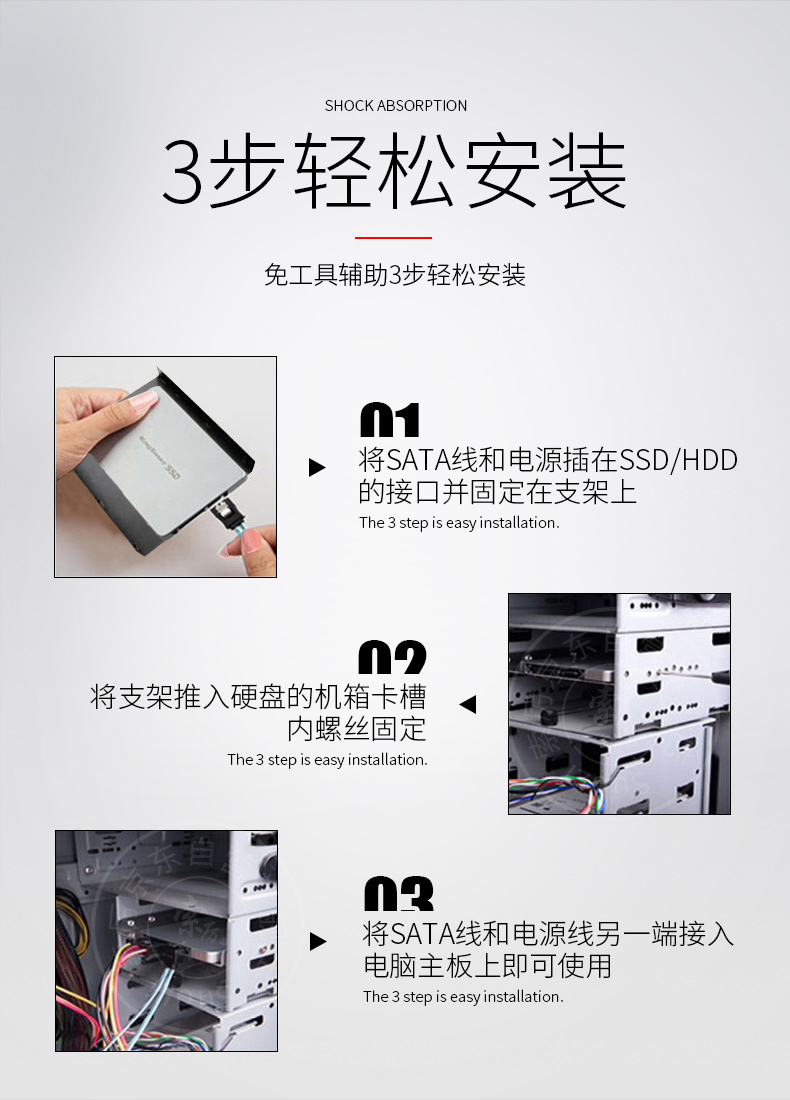 SHOCK ABSORPTION

3步轻松安装

免工具辅助3步轻松安装

SSD

01

将SATA线和电源插在SSD/HDD的接口并固定在支架上

The 3 step is easy installation.

02

将支架推入硬盘的机箱卡槽内螺丝固定

The 3 step is easy installation.

03

将SATA线和电源线另一端接入电脑主板上即可使用

The 3 step is easy installation.