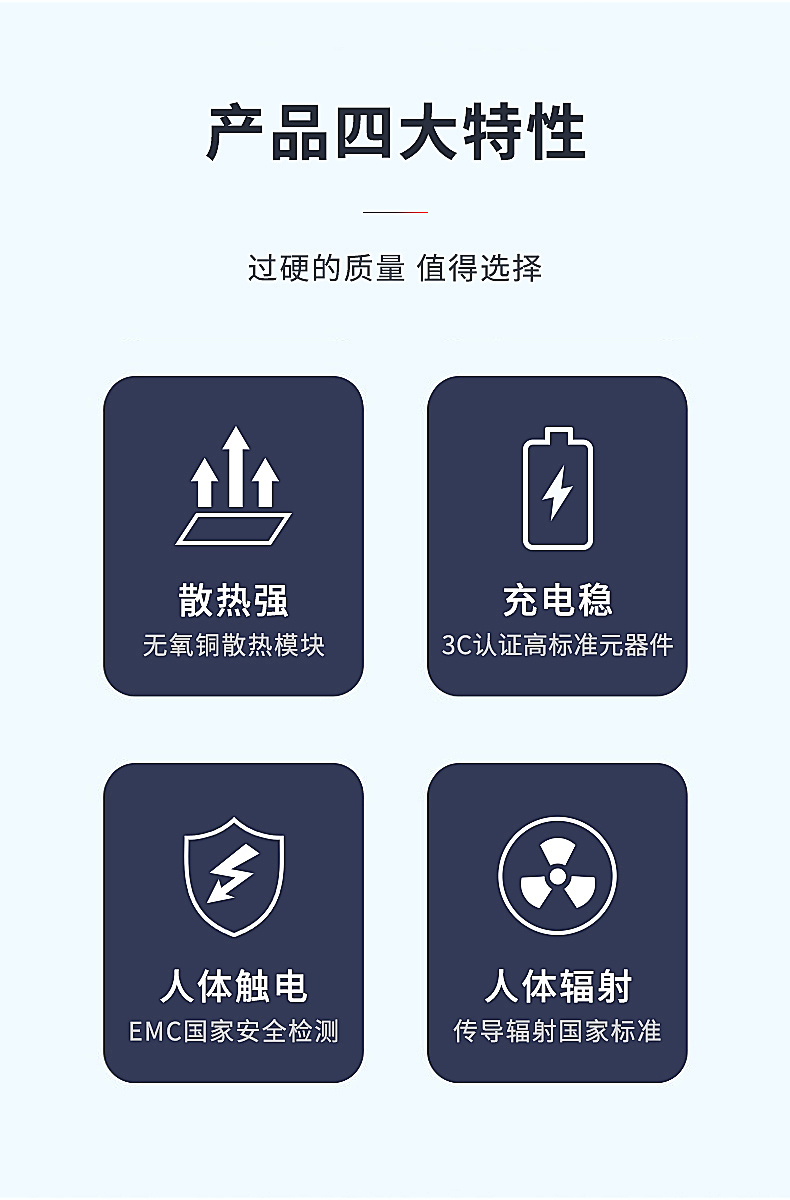 产品四大特性

过硬的质量 值得选择

散热强
无氧铜散热模块

充电稳
3C认证高标准元器件

人体触电
EMC国家安全检测

人体辐射
传导辐射国家标准