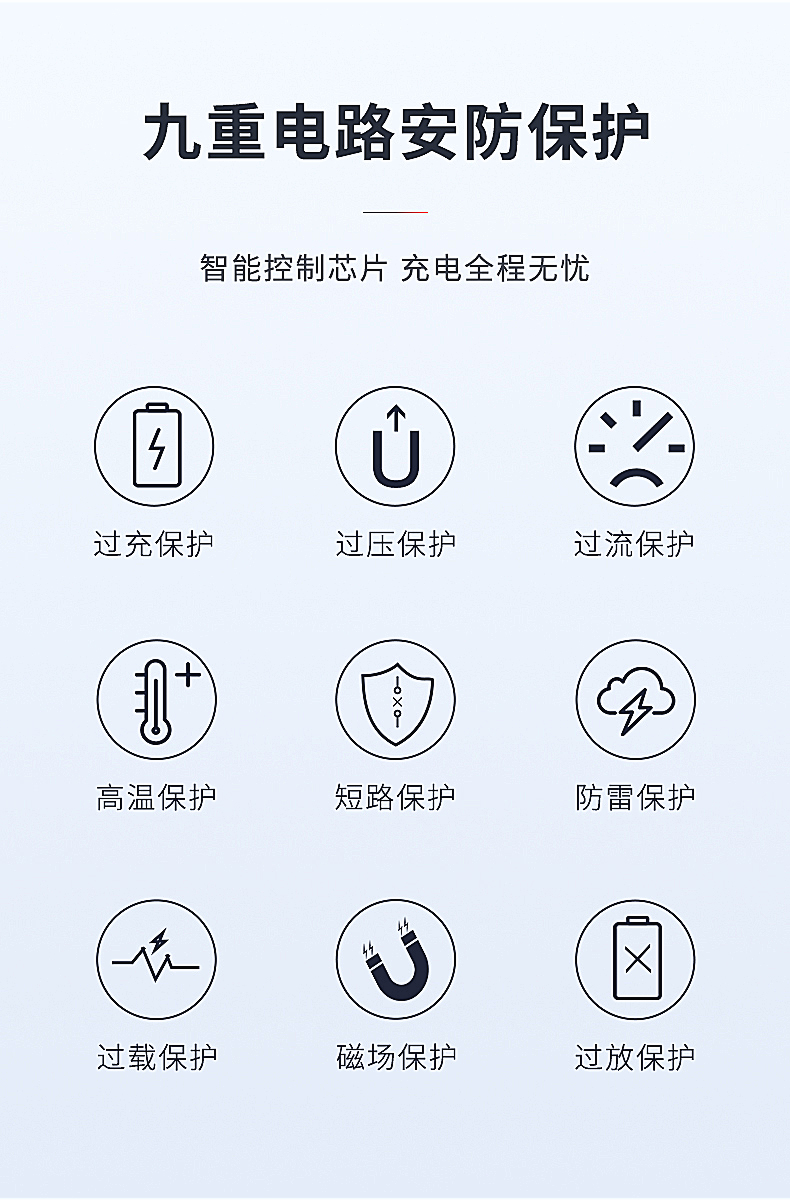 九重电路安防保护

智能控制芯片 充电全程无忧

过充保护

过压保护

过流保护

高温保护

短路保护

防雷保护

过载保护

磁场保护

过放保护