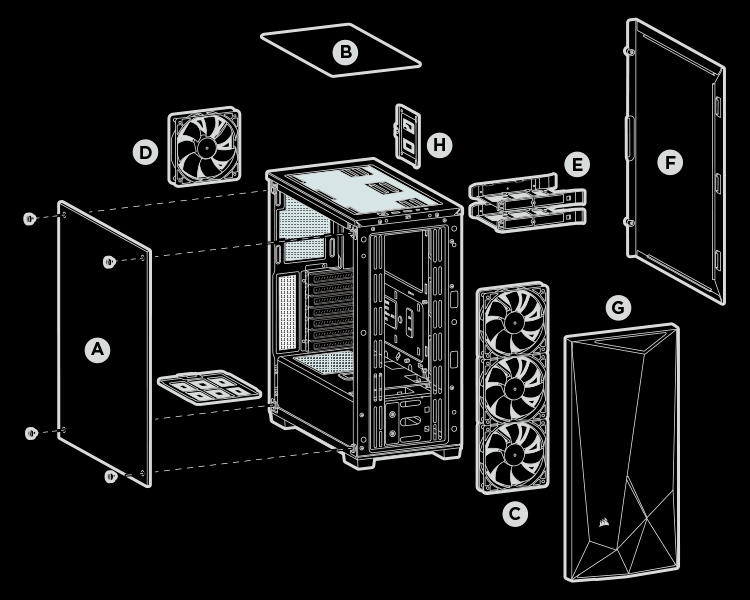 B
D
H
E
F
A
G
C