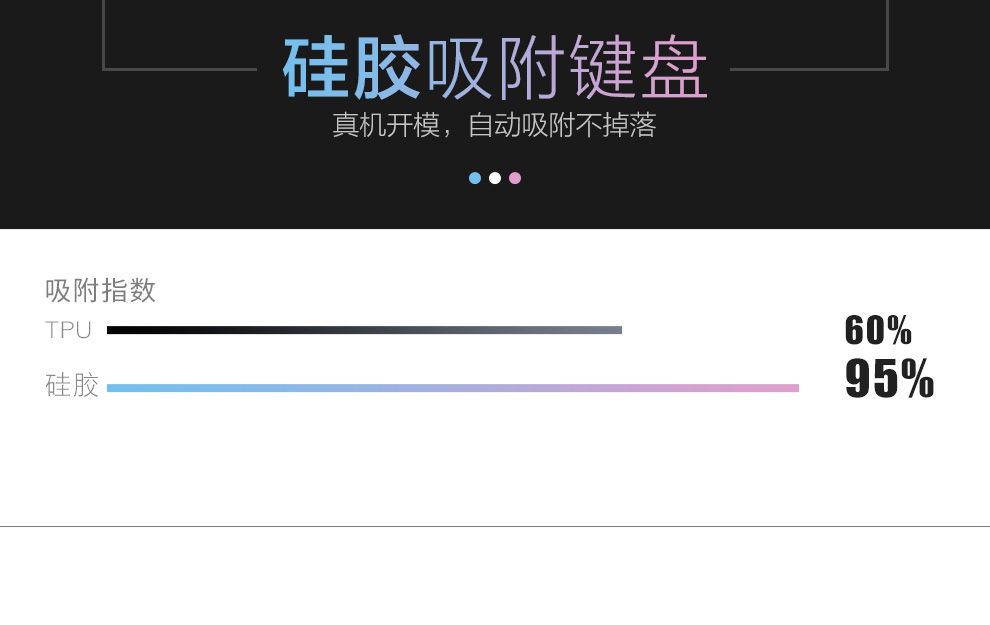 硅胶吸附键盘
真机开模，自动吸附不掉落

吸附指数
TPU
60%
硅胶
95%