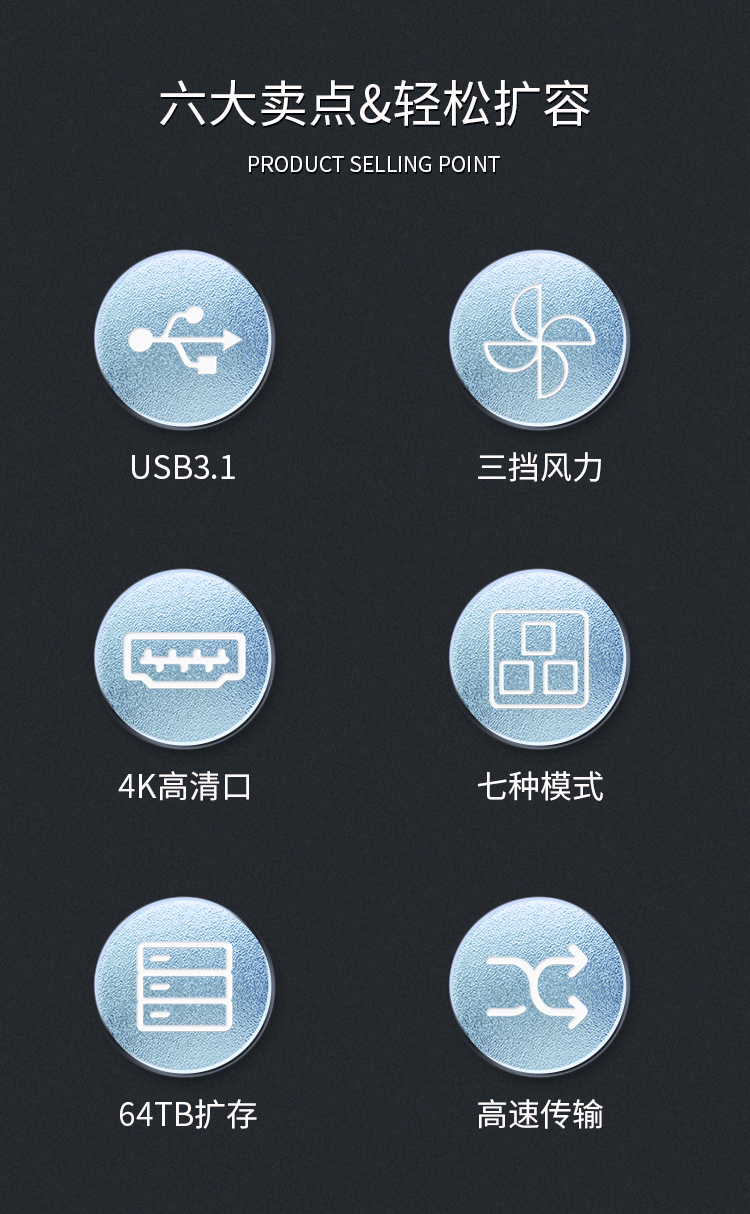 六大卖点&轻松扩容

PRODUCT SELLING POINT

USB3.1

三挡风力

4K高清口

七种模式

64TB扩存

高速传输