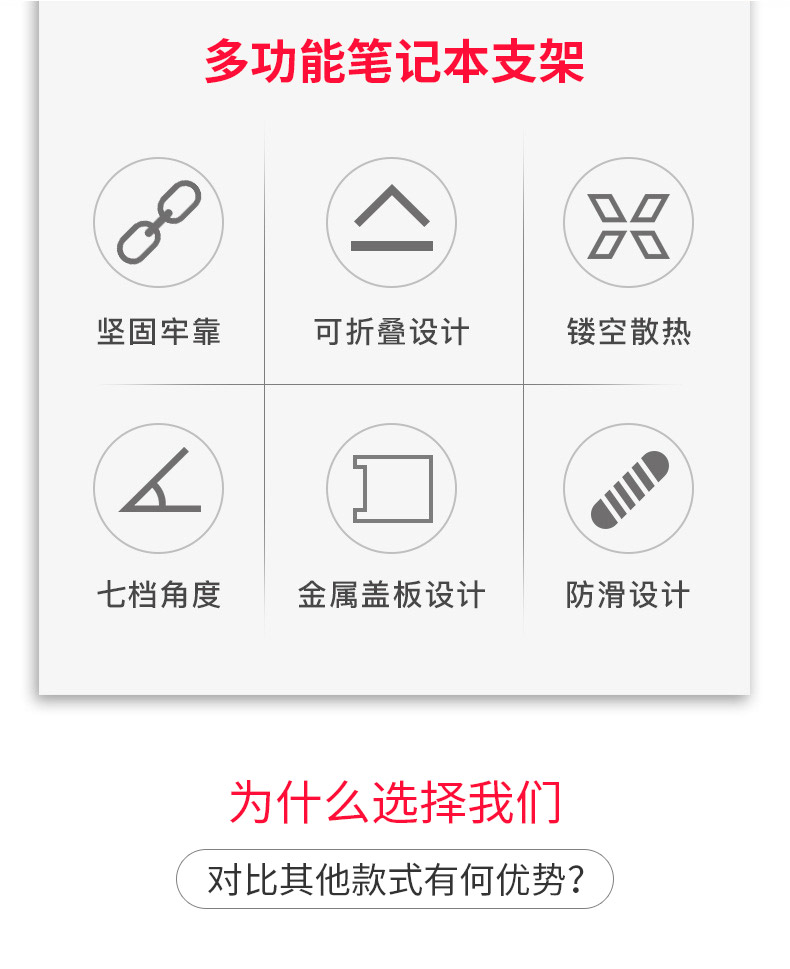 多功能笔记本支架

坚固牢靠

可折叠设计

镂空散热

七档角度

金属盖板设计

防滑设计

为什么选择我们

对比其他款式有何优势?