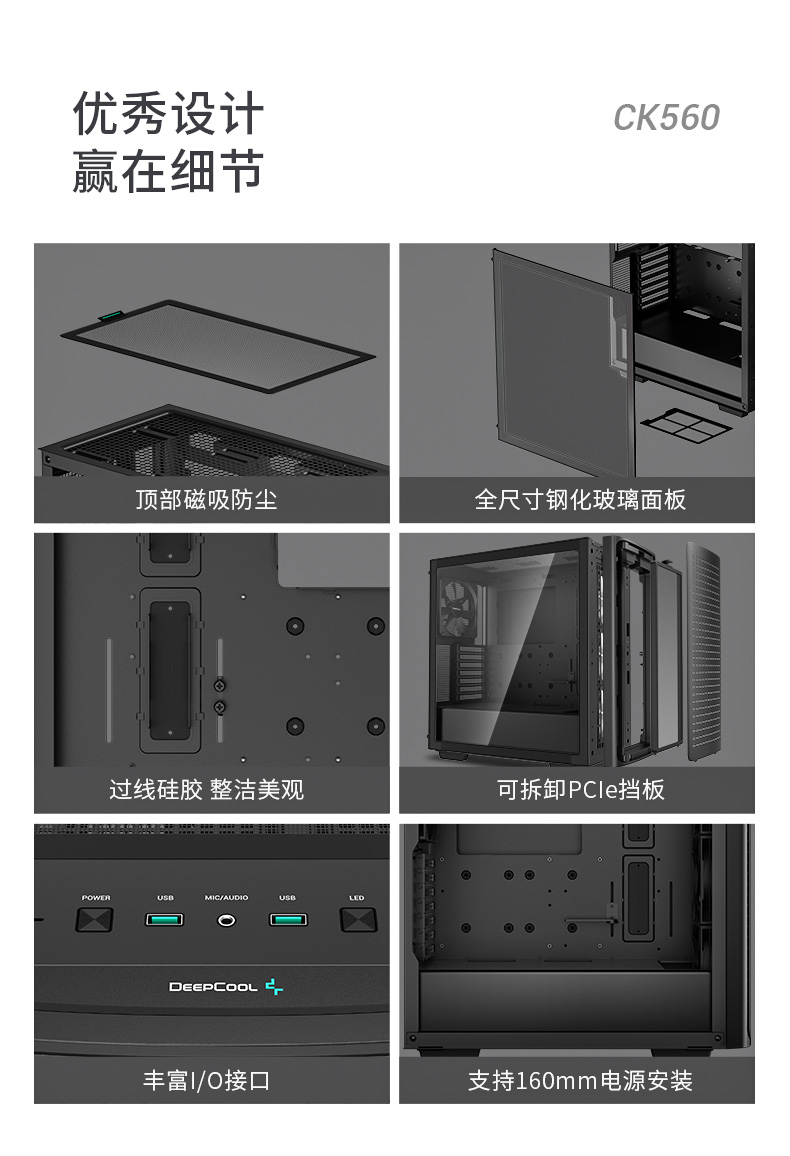 优秀设计
赢在细节

CK560

顶部磁吸防尘

全尺寸钢化玻璃面板

过线硅胶 整洁美观

可拆卸PCIe挡板

POWER
USB
MIC/AUDIO
USB
LED

DEEPCOOL

丰富I/O接口

支持160mm电源安装