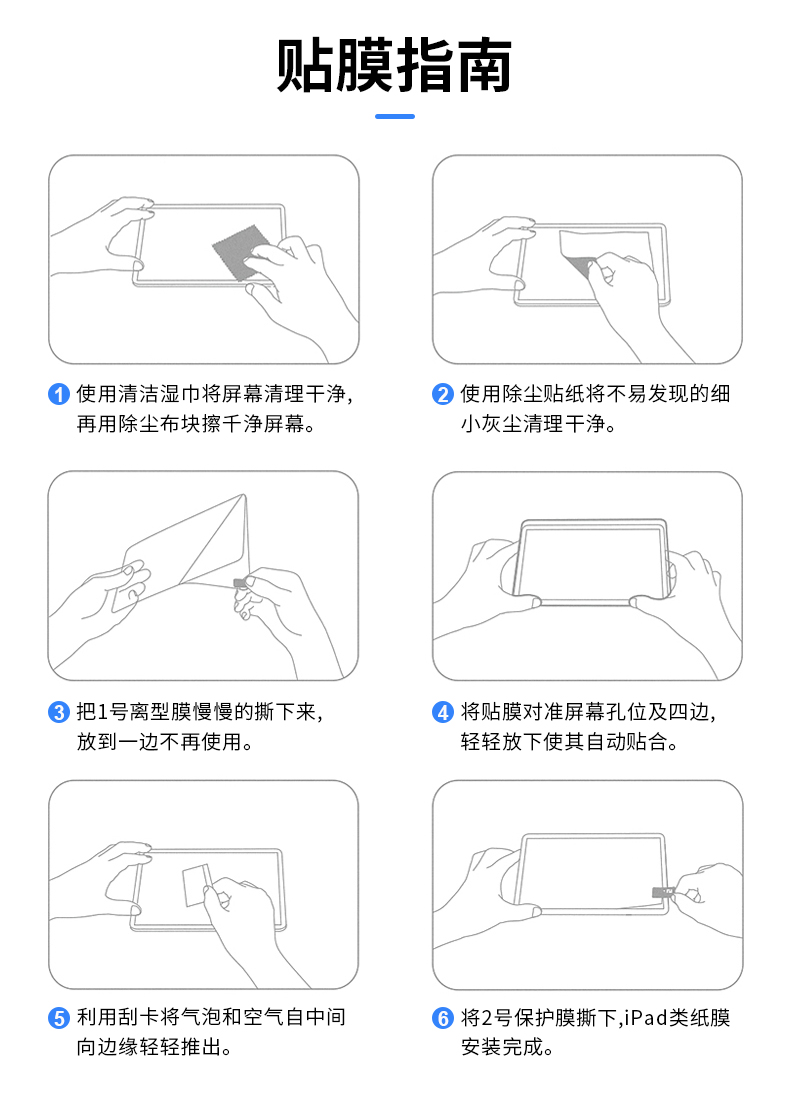 贴膜指南

1 使用清洁湿巾将屏幕清理干净，再用除尘布块擦千净屏幕。

2 使用除尘贴纸将不易发现的细小灰尘清理干净。

3 把1号离型膜慢慢的撕下来，放到一边不再使用。

4 将贴膜对准屏幕孔位及四边，轻轻放下使其自动贴合。

5 利用刮卡将气泡和空气自中间向边缘轻轻推出。

6 将2号保护膜撕下，iPad类纸膜安装完成。