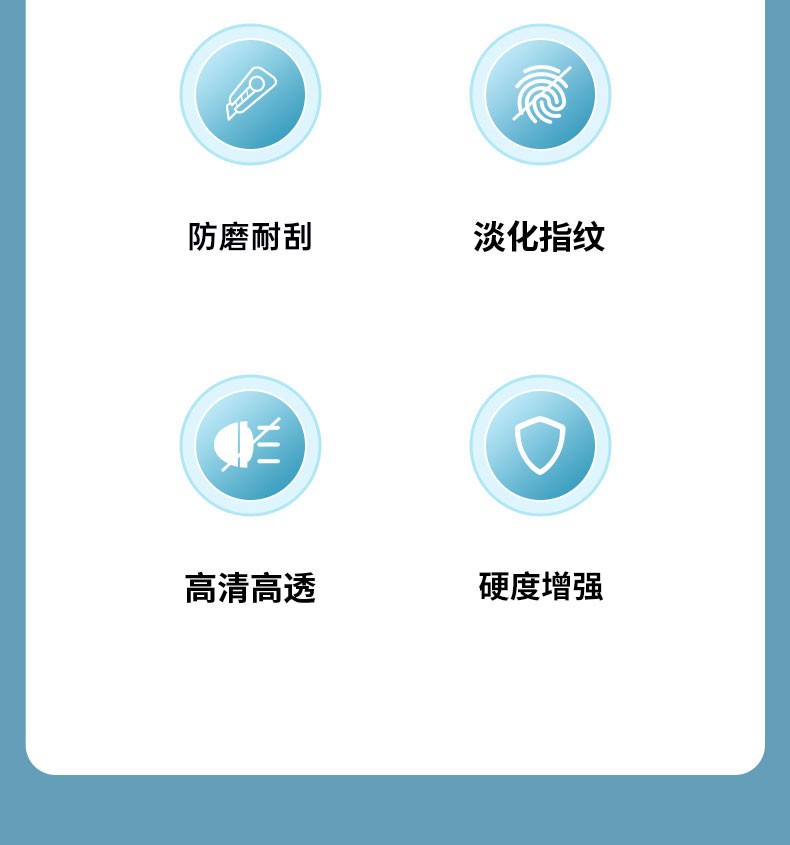 防磨耐刮

淡化指纹

高清高透

硬度增强