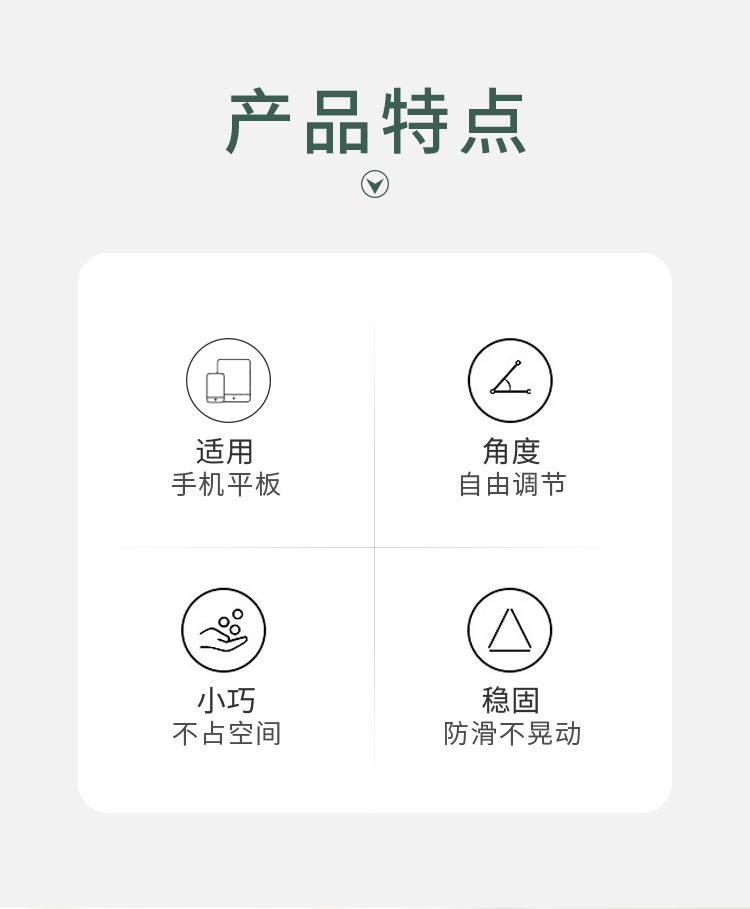 产品特点

适用
手机平板

角度
自由调节

小巧
不占空间

稳固
防滑不晃动