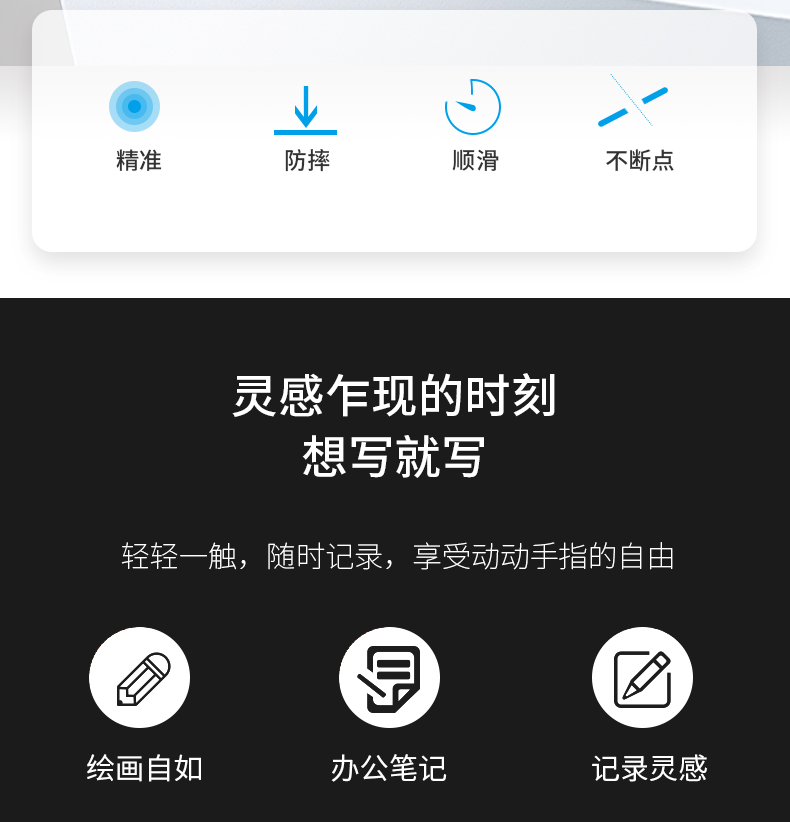 精准 防摔 顺滑 不断点

灵感乍现的时刻
想写就写

轻轻一触，随时记录，享受动动手指的自由

绘画自如 办公笔记 记录灵感