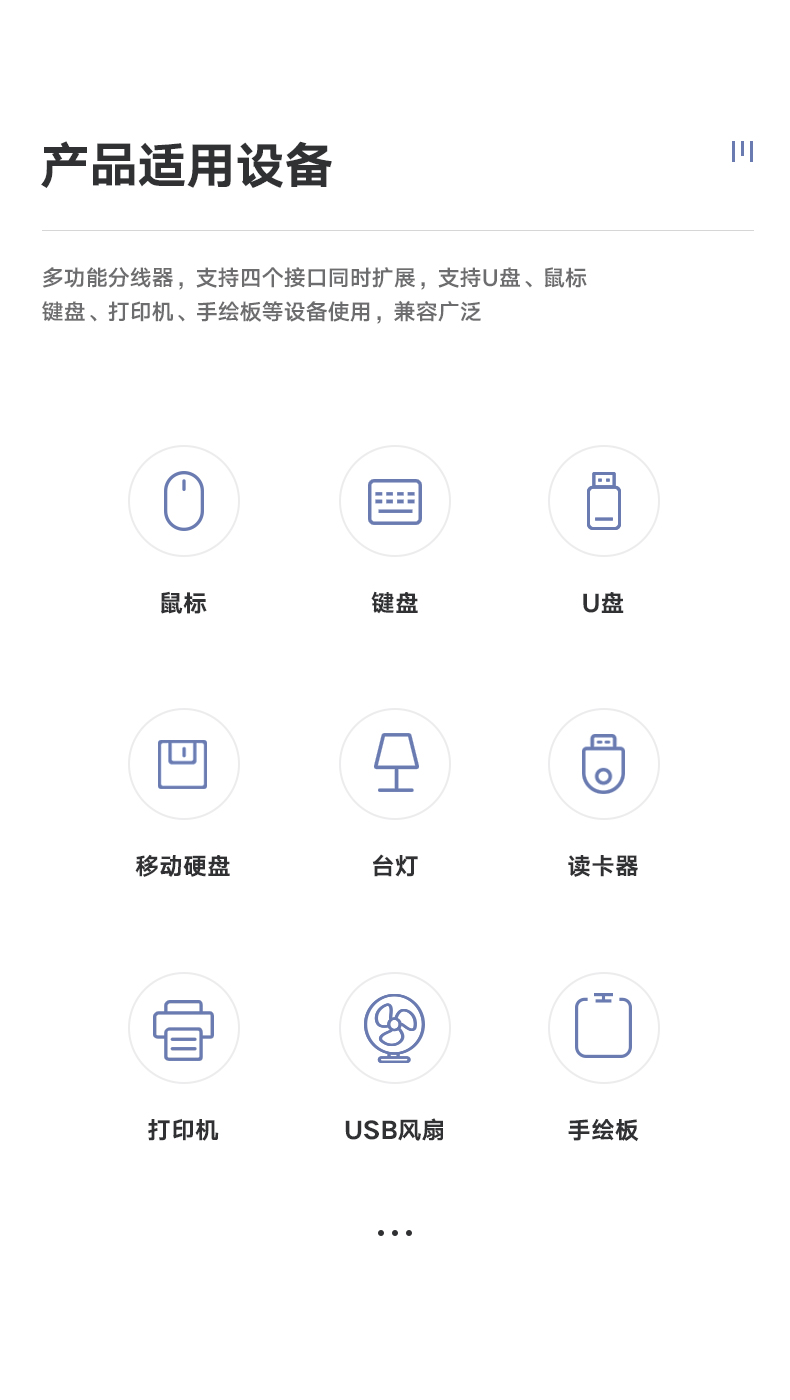 产品适用设备

多功能分线器，支持四个接口同时扩展，支持U盘、鼠标键盘、打印机、手绘板等设备使用，兼容广泛

鼠标

键盘

U盘

移动硬盘

台灯

读卡器

打印机

USB风扇

手绘板

...