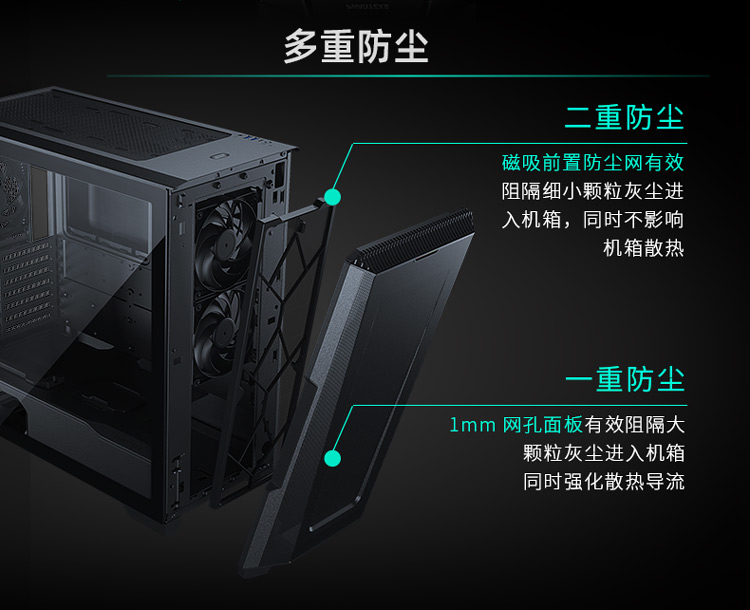 多重防尘

二重防尘

磁吸前置防尘网有效阻隔细小颗粒灰尘进入机箱，同时不影响机箱散热

一重防尘

1mm 网孔面板有效阻隔大颗粒灰尘进入机箱同时强化散热导流